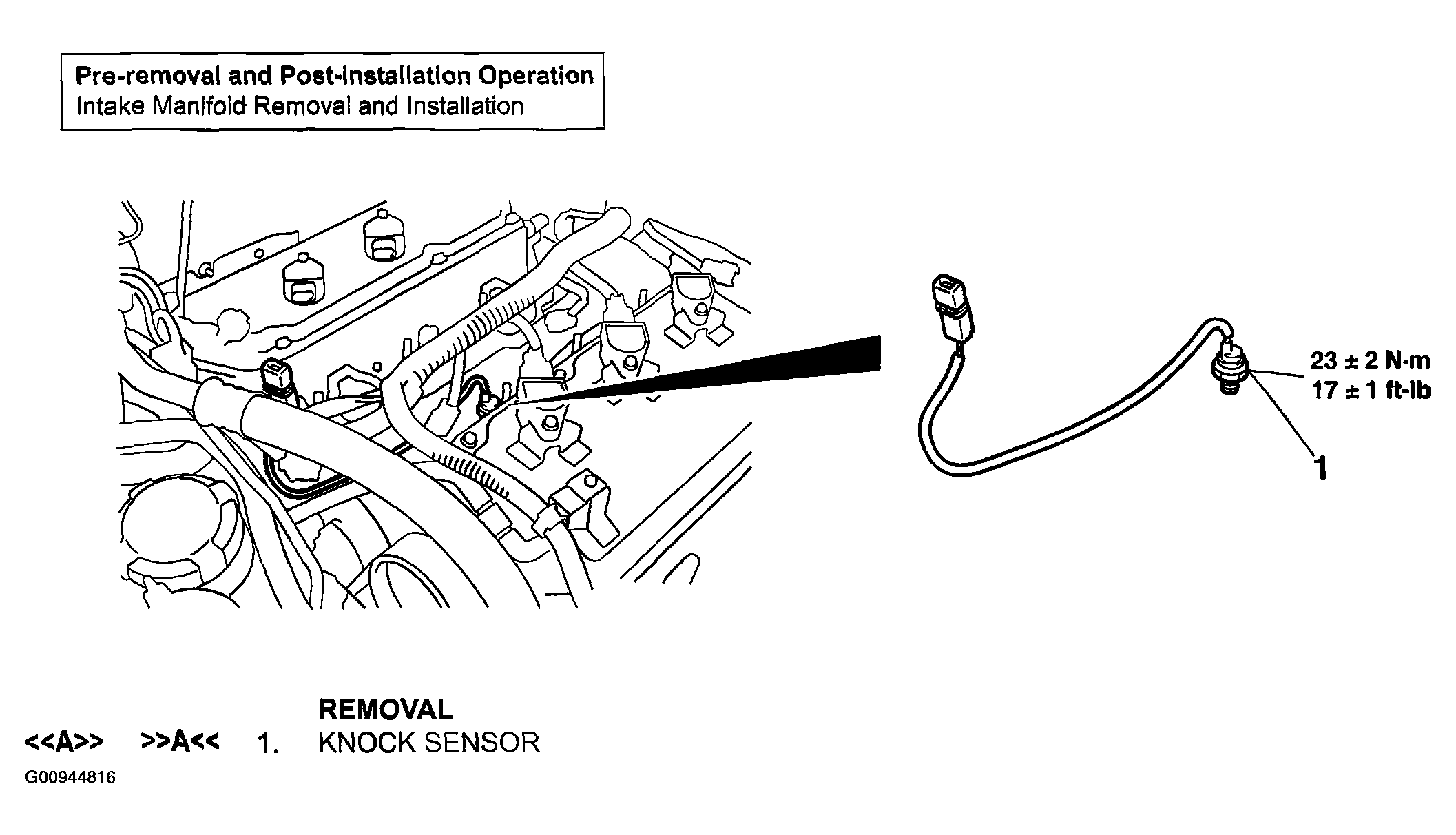 Pre-removal and Post-installation Operation
Intake Manifold Removal and Installation

23 ± 2 N·m
17 ± 1 ft-lb

1

REMOVAL
<<A>> >>A<< 1. KNOCK SENSOR

G00944816