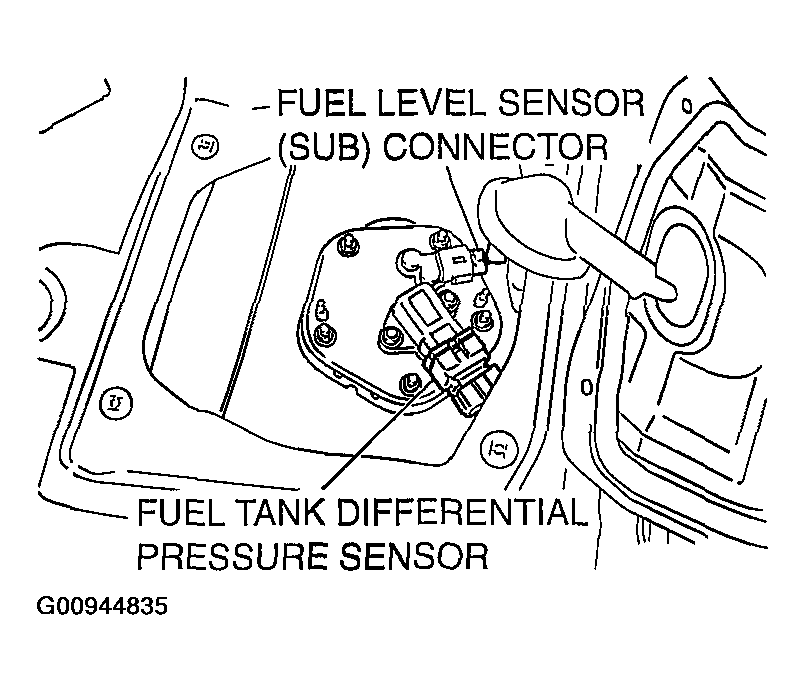 FUEL LEVEL SENSOR (SUB) CONNECTOR

FUEL TANK DIFFERENTIAL PRESSURE SENSOR

G00944835