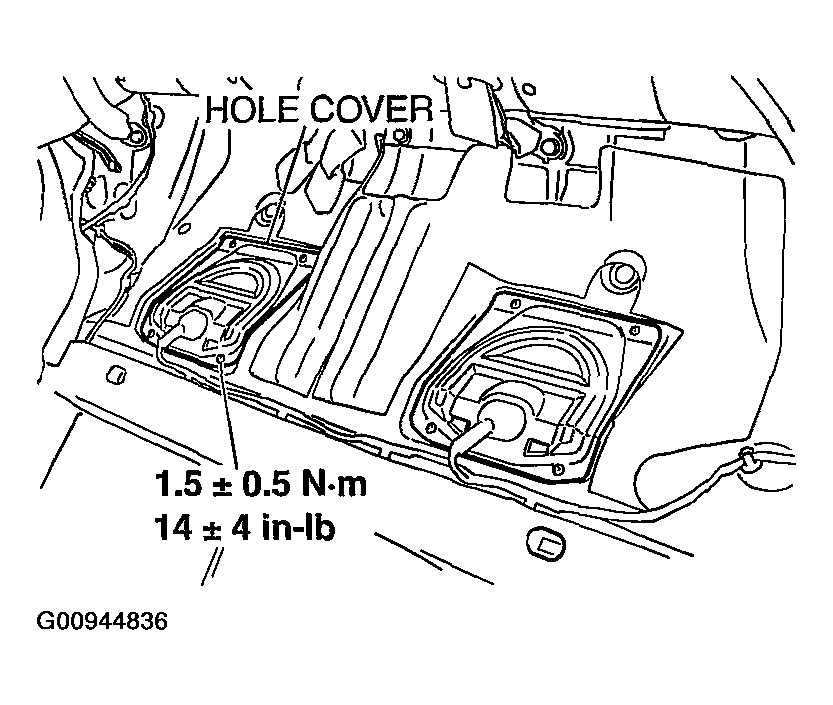 HOLE COVER

1.5 ± 0.5 N·m
14 ± 4 in-lb

G00944836