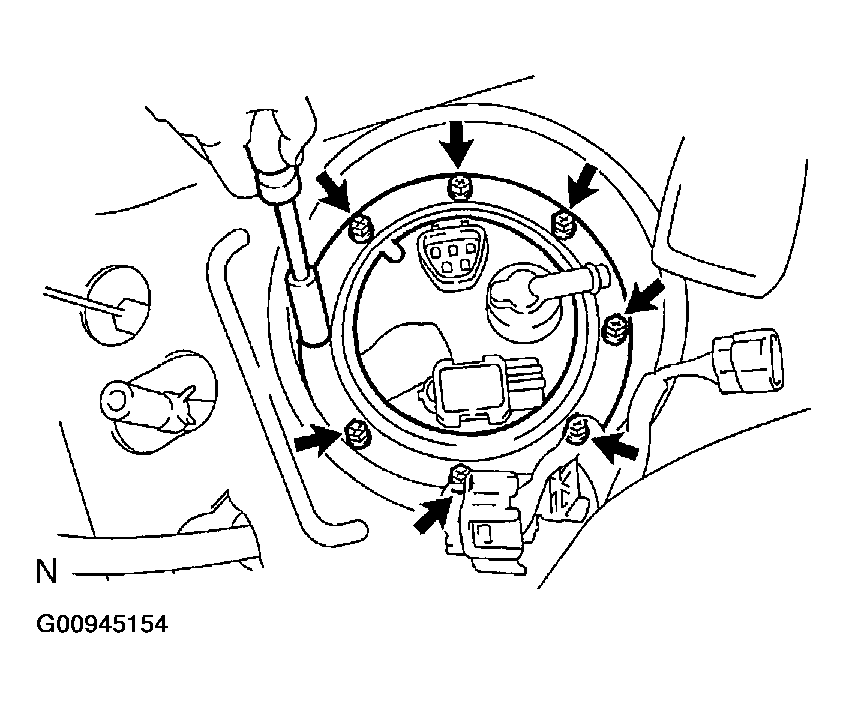 N

G00945154