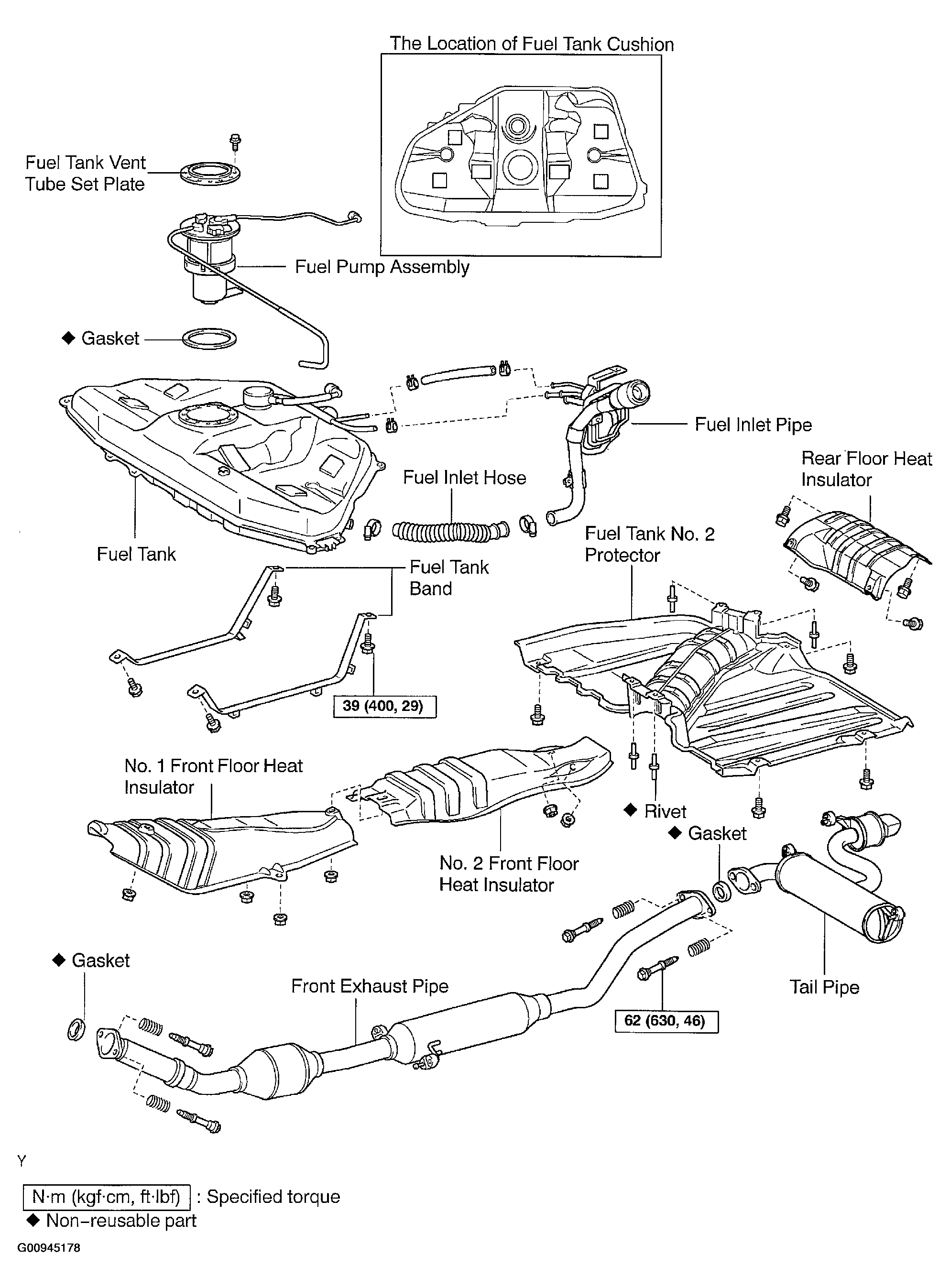 The Location of Fuel Tank Cushion

Fuel Tank Vent Tube Set Plate

Fuel Pump Assembly

◆ Gasket

Fuel Inlet Pipe

Rear Floor Heat Insulator

Fuel Inlet Hose

Fuel Tank

Fuel Tank No. 2 Protector

Fuel Tank Band

39 (400, 29)

No. 1 Front Floor Heat Insulator

◆ Rivet

◆ Gasket

No. 2 Front Floor Heat Insulator

◆ Gasket

Front Exhaust Pipe

Tail Pipe

62 (630, 46)

Y

N·m (kgf·cm, ft·lbf) : Specified torque

◆ Non–reusable part

G00945178