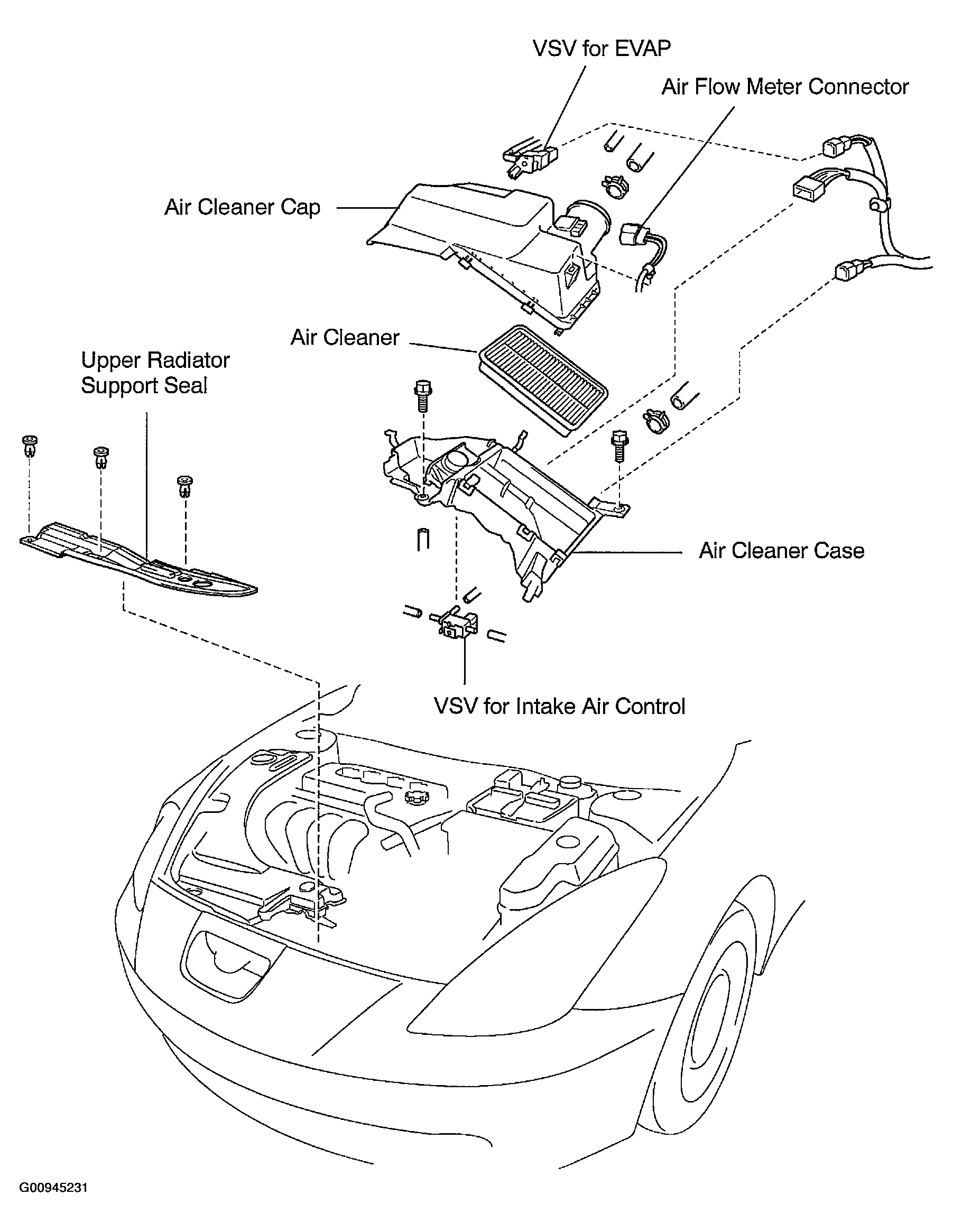 VSV for EVAP

Air Flow Meter Connector

Air Cleaner Cap

Air Cleaner

Upper Radiator Support Seal

Air Cleaner Case

VSV for Intake Air Control

G00945231