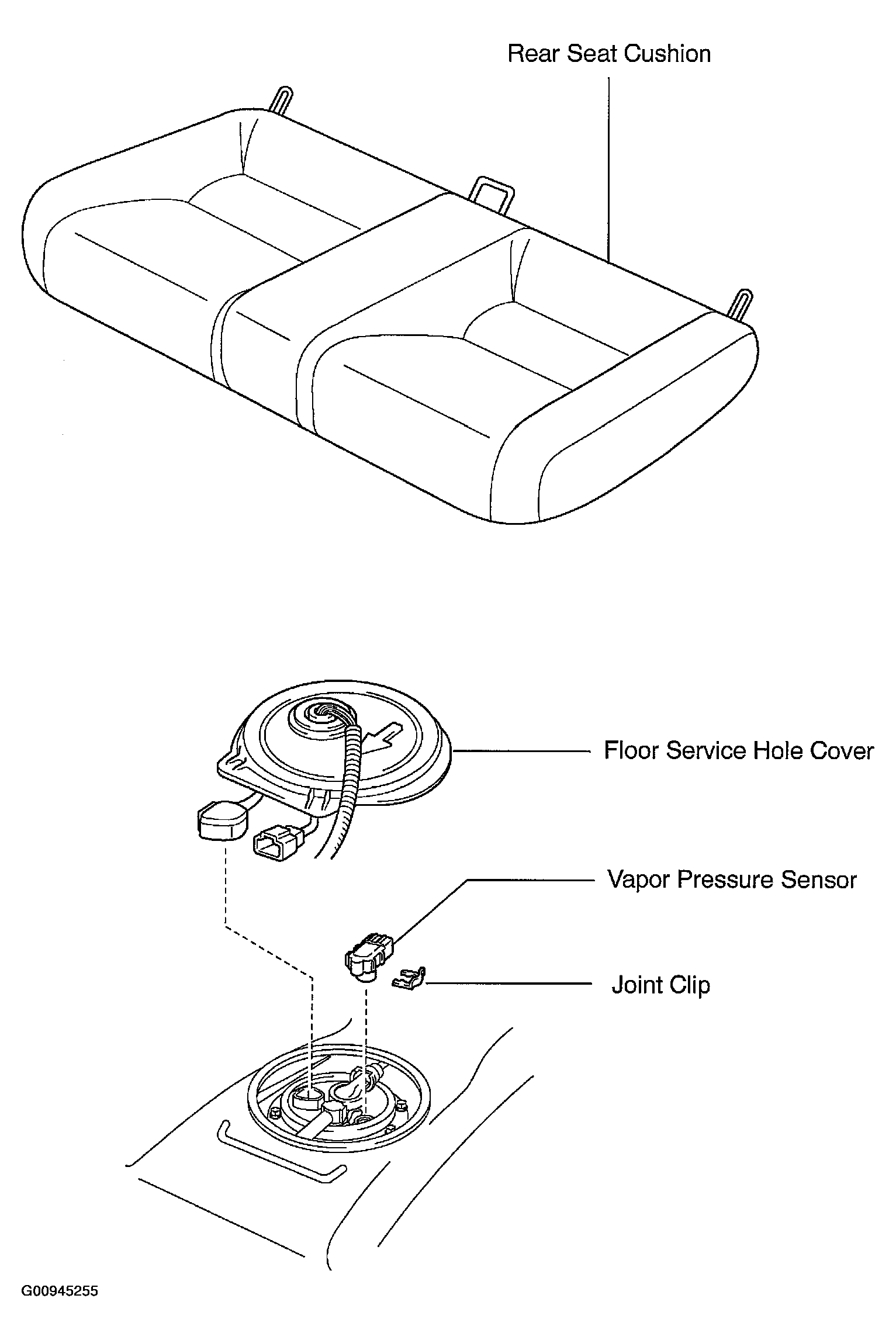 Rear Seat Cushion

Floor Service Hole Cover

Vapor Pressure Sensor

Joint Clip

G00945255