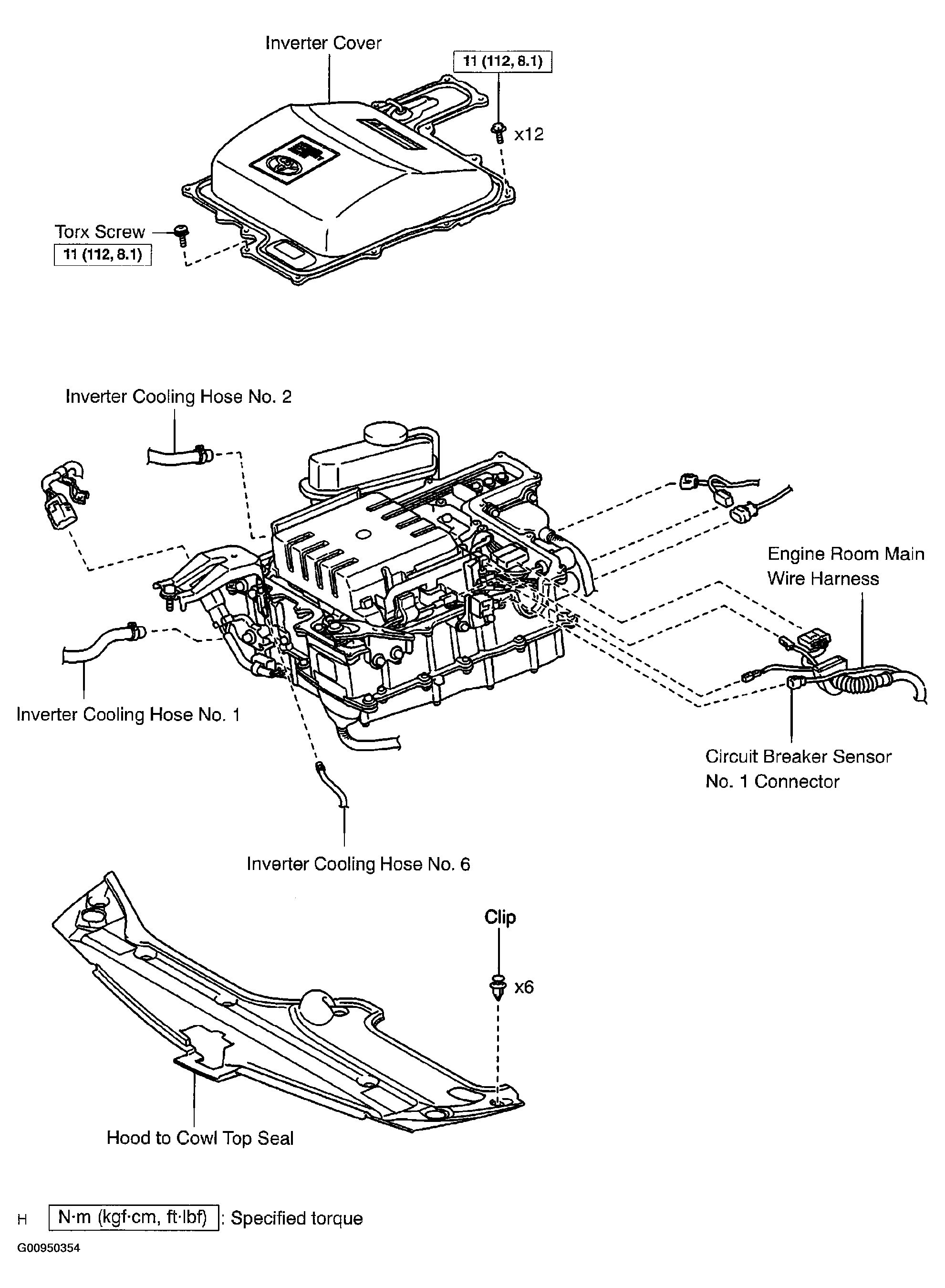 Inverter Cover

11 (112, 8.1)

x12

Torx Screw

11 (112, 8.1)

Inverter Cooling Hose No. 2

Engine Room Main Wire Harness

Inverter Cooling Hose No. 1

Circuit Breaker Sensor No. 1 Connector

Inverter Cooling Hose No. 6

Clip

x6

Hood to Cowl Top Seal

H N·m (kgf·cm, ft·lbf) : Specified torque

G00950354