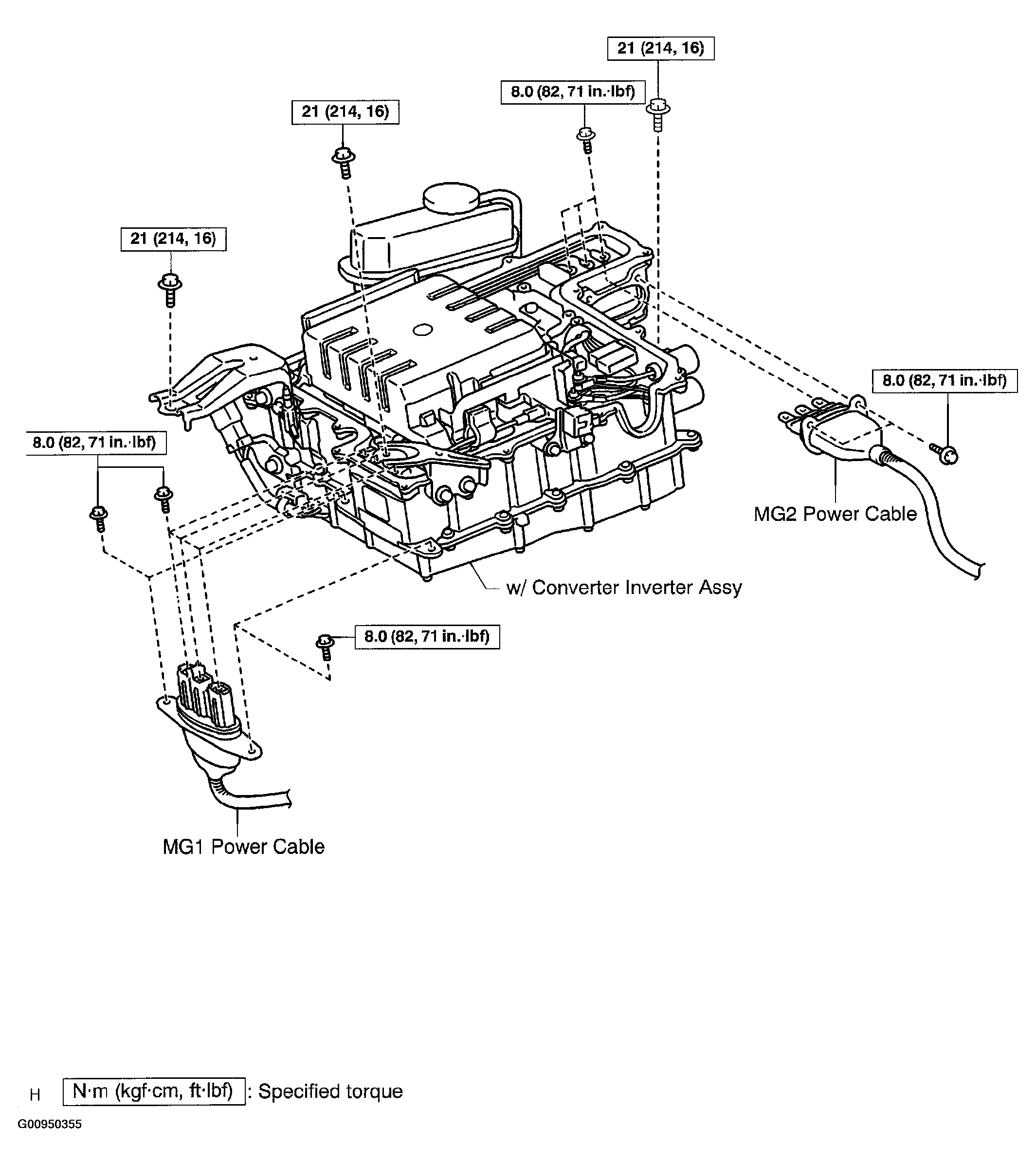 21 (214, 16)

8.0 (82, 71 in.·lbf)

21 (214, 16)

21 (214, 16)

8.0 (82, 71 in.·lbf)

8.0 (82, 71 in.·lbf)

MG2 Power Cable

w/ Converter Inverter Assy

8.0 (82, 71 in.·lbf)

MG1 Power Cable

H N·m (kgf·cm, ft·lbf) : Specified torque

G00950355