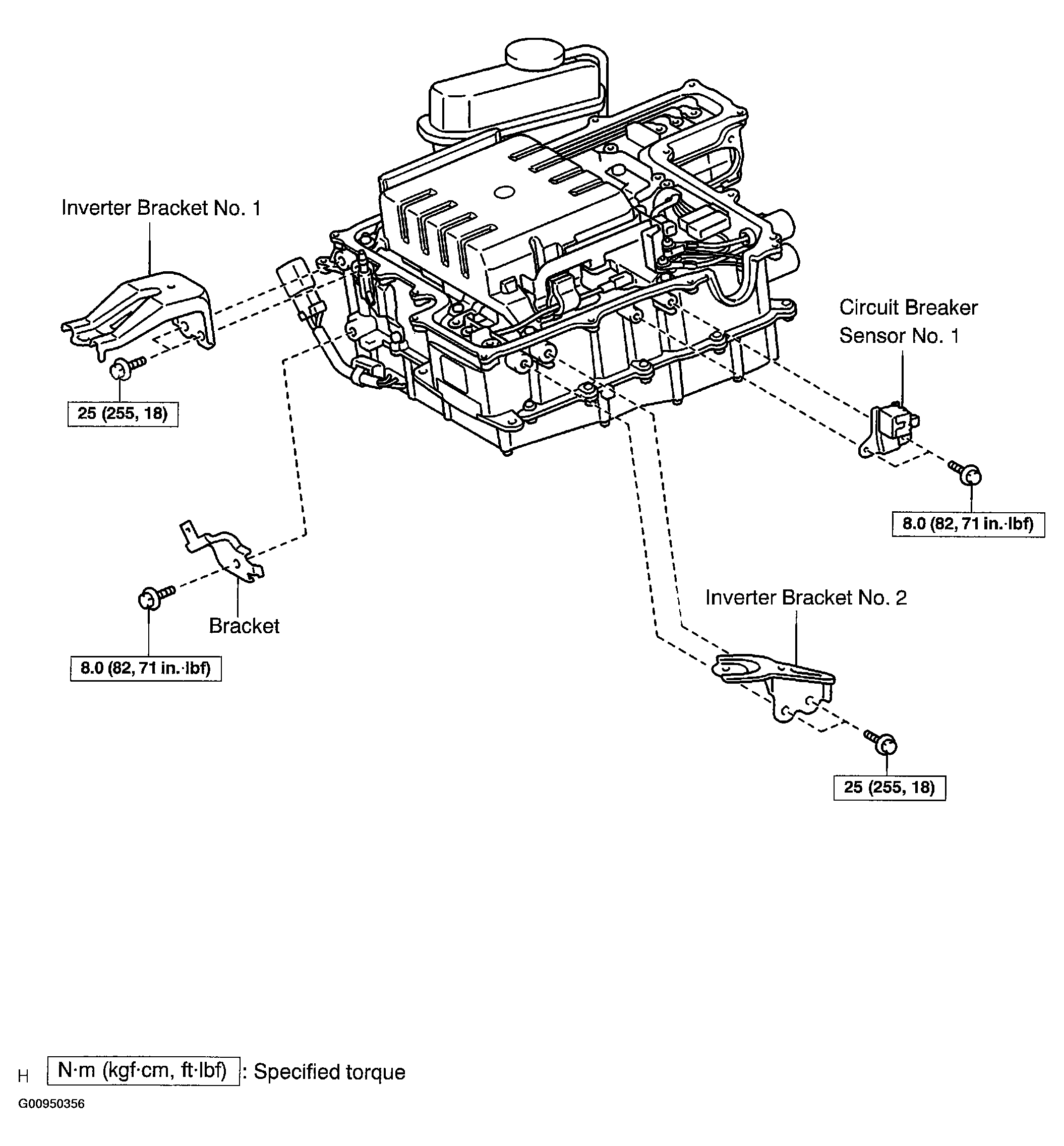 Inverter Bracket No. 1

25 (255, 18)

Circuit Breaker Sensor No. 1

8.0 (82, 71 in.·lbf)

Bracket

8.0 (82, 71 in.·lbf)

Inverter Bracket No. 2

25 (255, 18)

H N·m (kgf·cm, ft·lbf) : Specified torque

G00950356