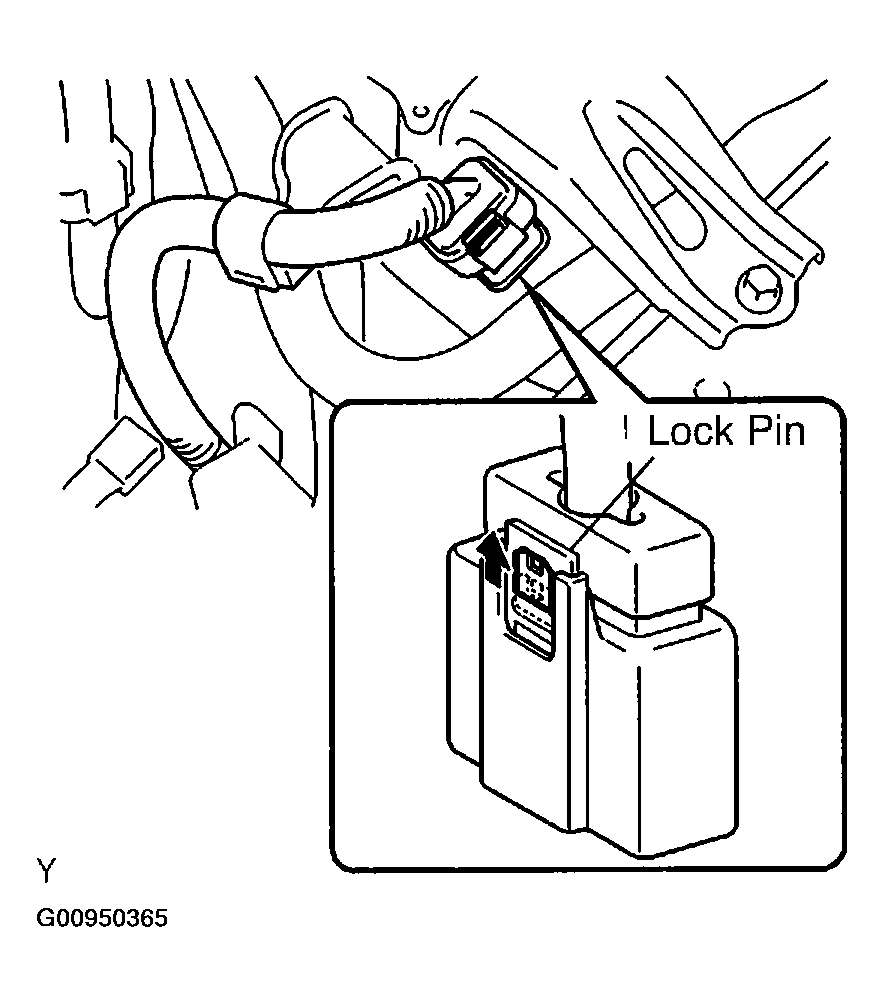 Lock Pin

Y

G00950365