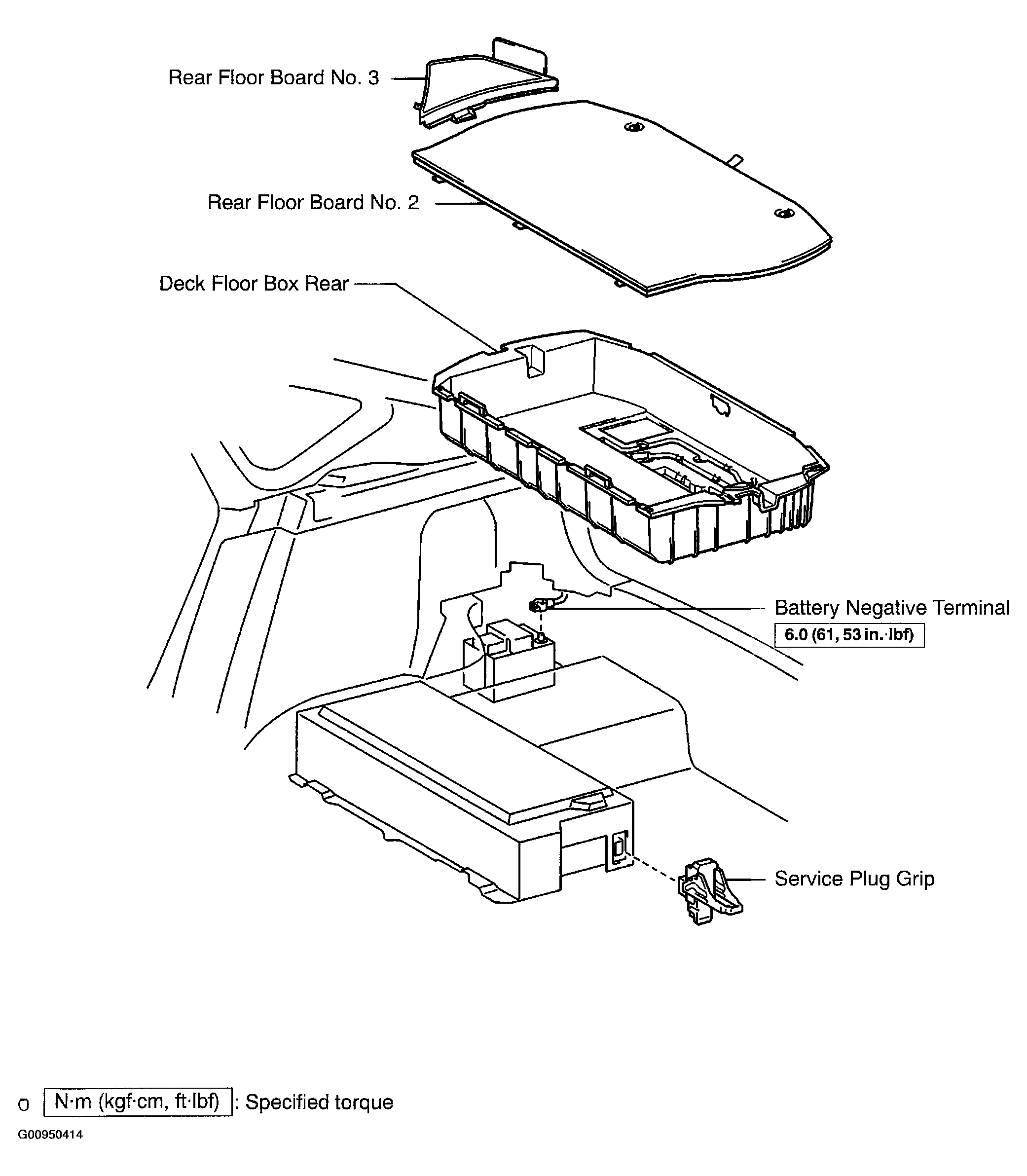 Rear Floor Board No. 3

Rear Floor Board No. 2

Deck Floor Box Rear

Battery Negative Terminal

6.0 (61, 53 in.·lbf)

Service Plug Grip

o N·m (kgf·cm, ft·lbf) : Specified torque

G00950414