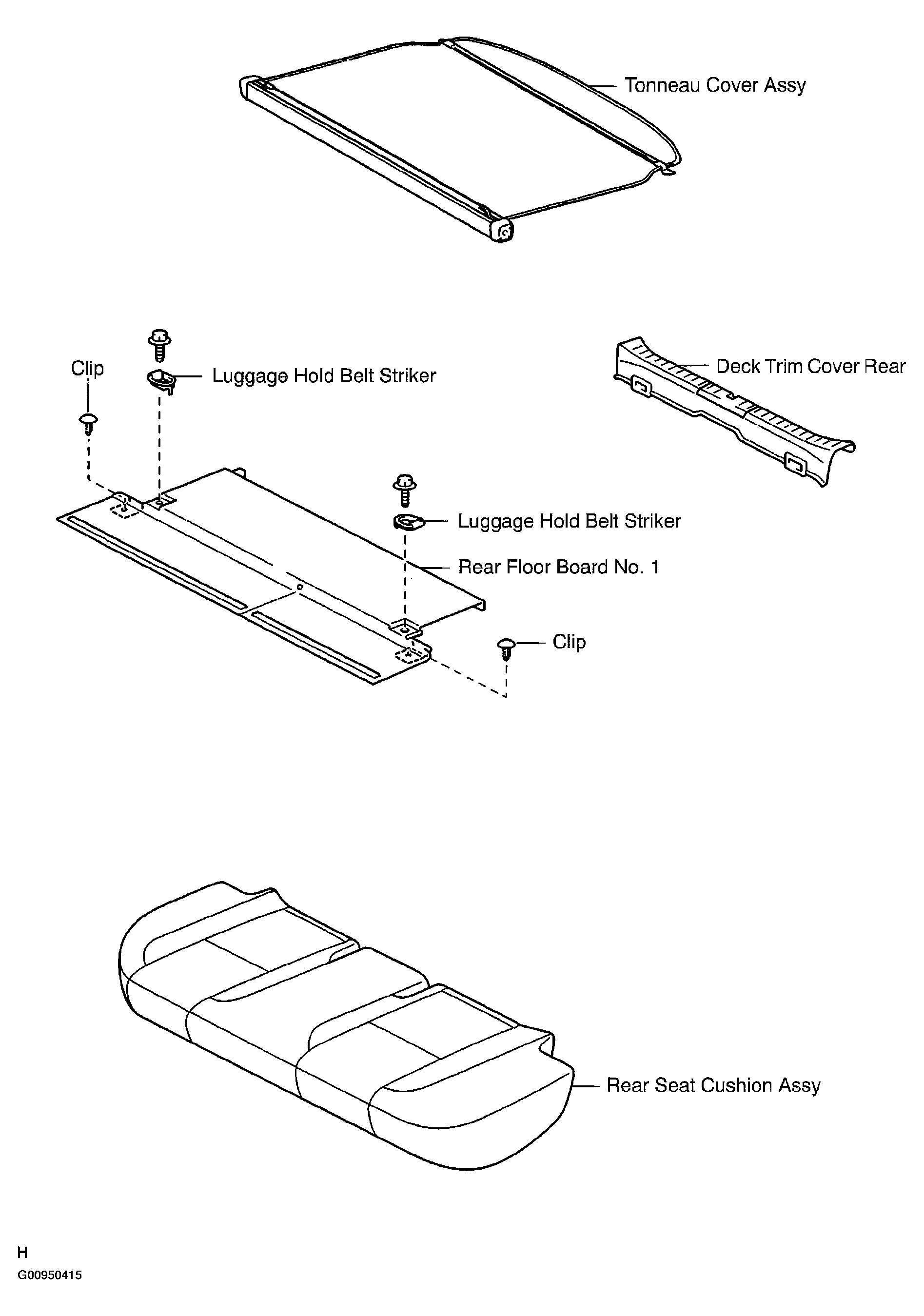 Tonneau Cover Assy

Clip

Luggage Hold Belt Striker

Deck Trim Cover Rear

Luggage Hold Belt Striker

Rear Floor Board No. 1

Clip

Rear Seat Cushion Assy

H

G00950415