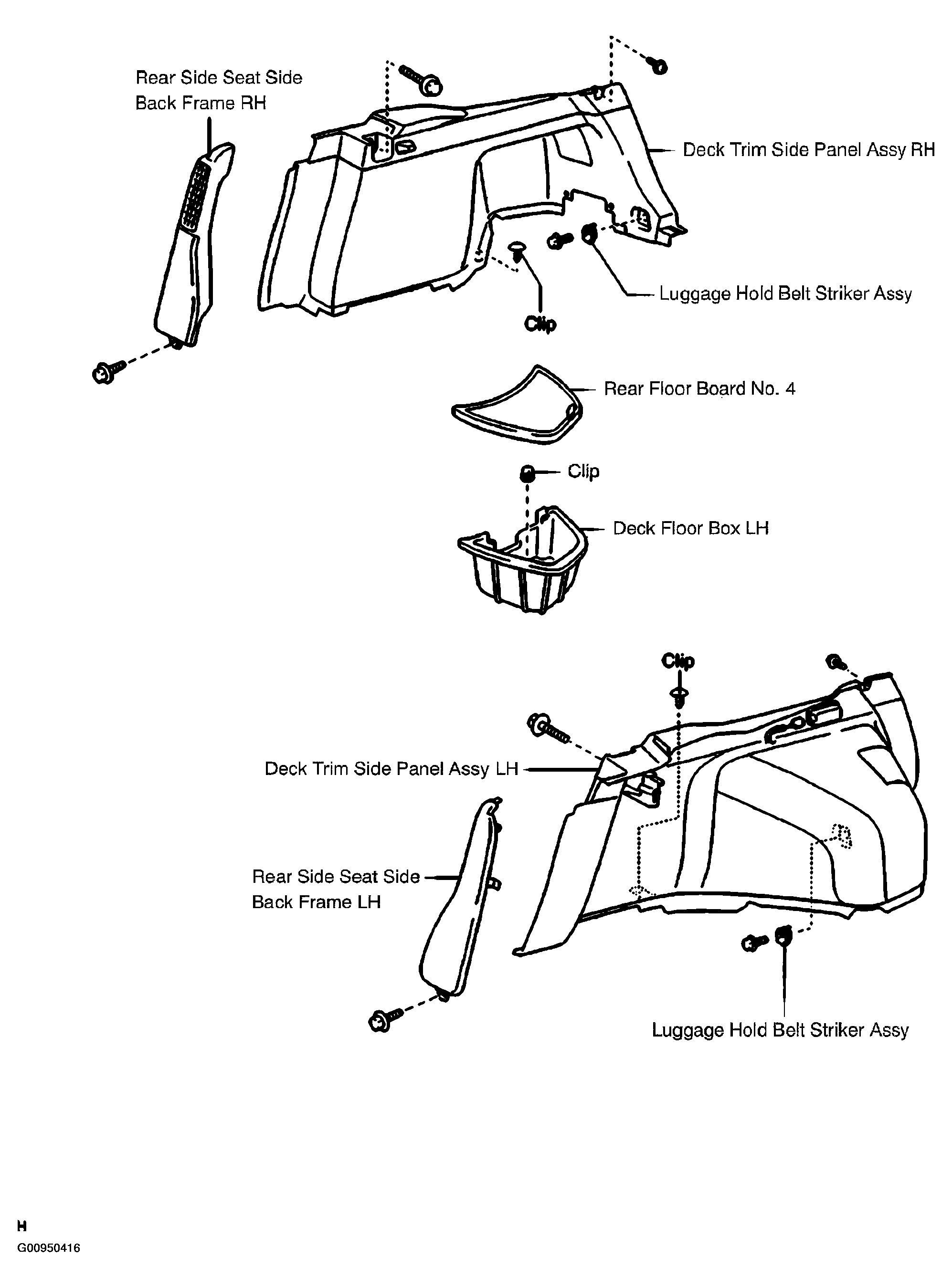 Rear Side Seat Side Back Frame RH

Deck Trim Side Panel Assy RH

Luggage Hold Belt Striker Assy

Clip

Rear Floor Board No. 4

Clip

Deck Floor Box LH

Clip

Deck Trim Side Panel Assy LH

Rear Side Seat Side Back Frame LH

Luggage Hold Belt Striker Assy

H

G00950416