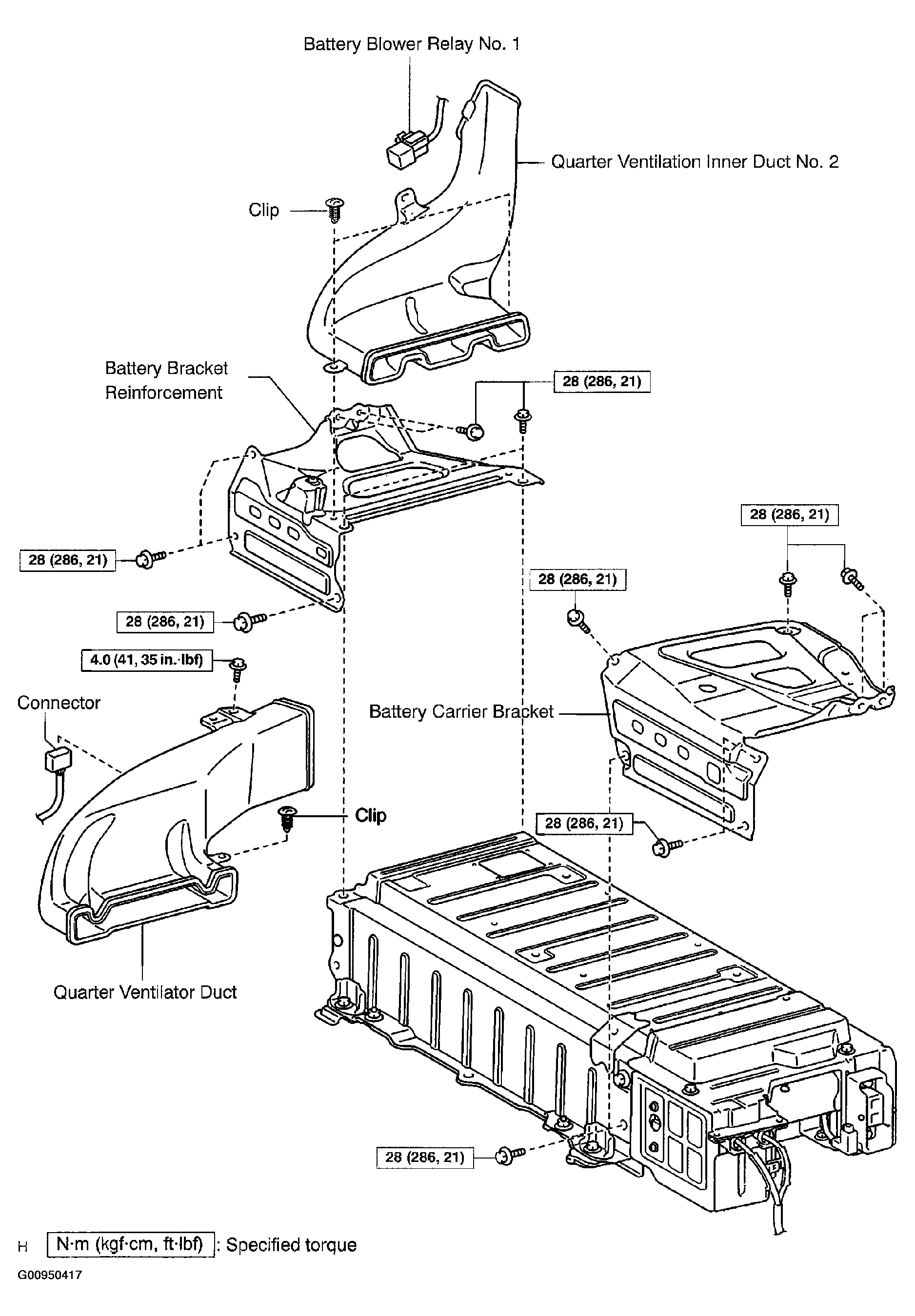 Battery Blower Relay No. 1

Quarter Ventilation Inner Duct No. 2

Clip

Battery Bracket Reinforcement

28 (286, 21)

28 (286, 21)

28 (286, 21)

28 (286, 21)

28 (286, 21)

4.0 (41, 35 in.·lbf)

Connector

Battery Carrier Bracket

Clip

28 (286, 21)

Quarter Ventilator Duct

28 (286, 21)

H N·m (kgf·cm, ft·lbf) : Specified torque

G00950417