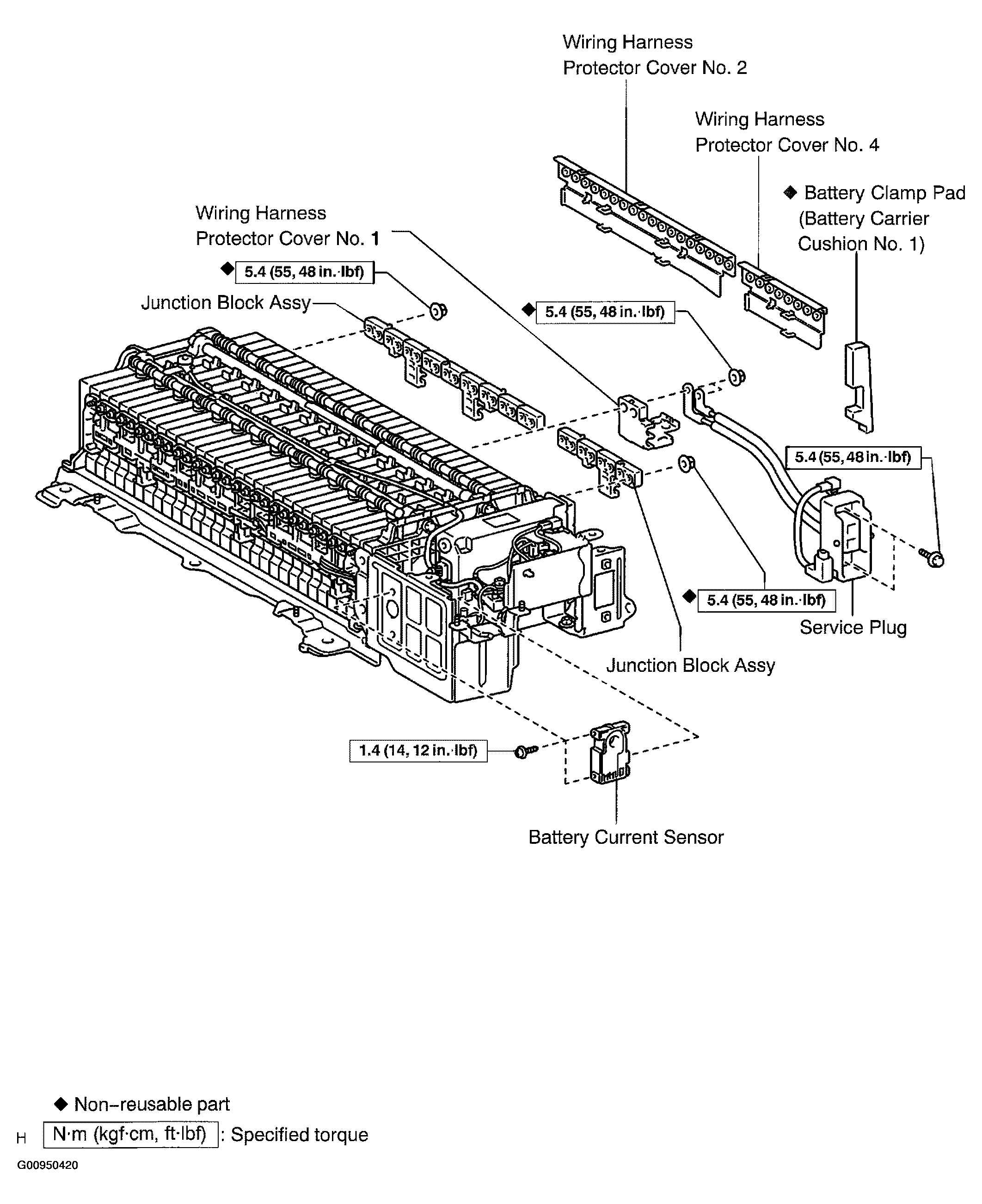 Wiring Harness Protector Cover No. 2

Wiring Harness Protector Cover No. 4

◆ Battery Clamp Pad (Battery Carrier Cushion No. 1)

Wiring Harness Protector Cover No. 1

◆ 5.4 (55, 48 in.·lbf)

Junction Block Assy

◆ 5.4 (55, 48 in.·lbf)

5.4 (55, 48 in.·lbf)

◆ 5.4 (55, 48 in.·lbf)

Service Plug

Junction Block Assy

1.4 (14, 12 in.·lbf)

Battery Current Sensor

◆ Non–reusable part

H N·m (kgf·cm, ft·lbf) : Specified torque

G00950420