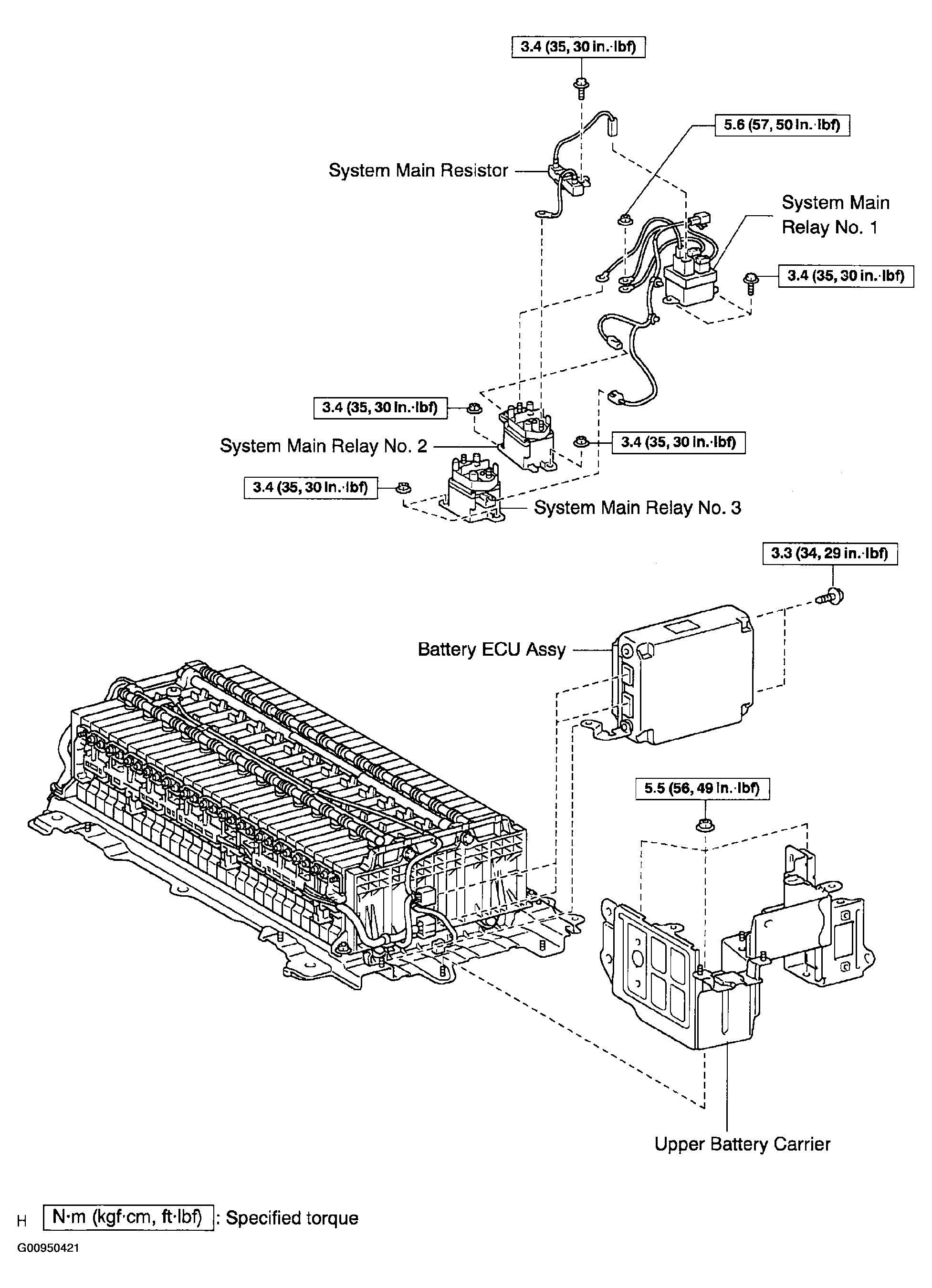 3.4 (35, 30 in.·lbf)

5.6 (57, 50 in.·lbf)

System Main Resistor

System Main Relay No. 1

3.4 (35, 30 in.·lbf)

3.4 (35, 30 in.·lbf)

System Main Relay No. 2

3.4 (35, 30 in.·lbf)

3.4 (35, 30 in.·lbf)

System Main Relay No. 3

3.3 (34, 29 in.·lbf)

Battery ECU Assy

5.5 (56, 49 in.·lbf)

Upper Battery Carrier

H N·m (kgf·cm, ft·lbf) : Specified torque

G00950421