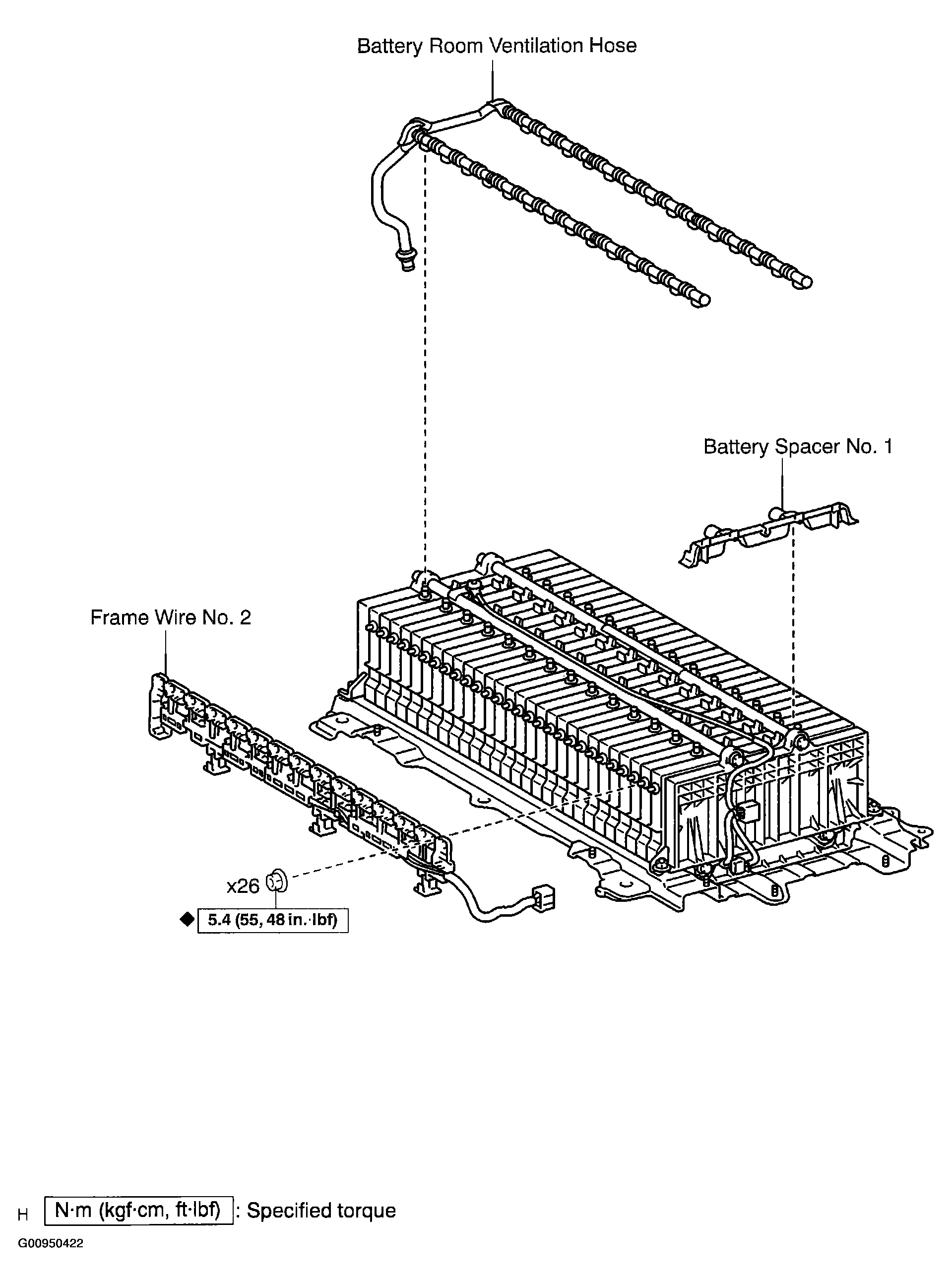 Battery Room Ventilation Hose

Battery Spacer No. 1

Frame Wire No. 2

x26

◆ 5.4 (55, 48 in.·lbf)

H N·m (kgf·cm, ft·lbf) : Specified torque

G00950422