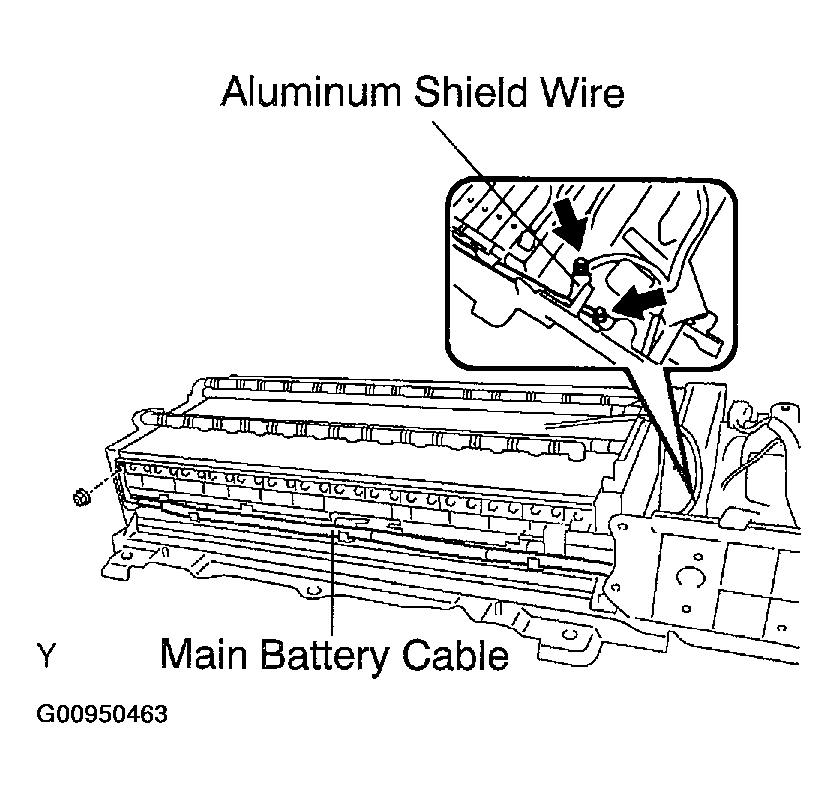 Aluminum Shield Wire

Y

Main Battery Cable

G00950463