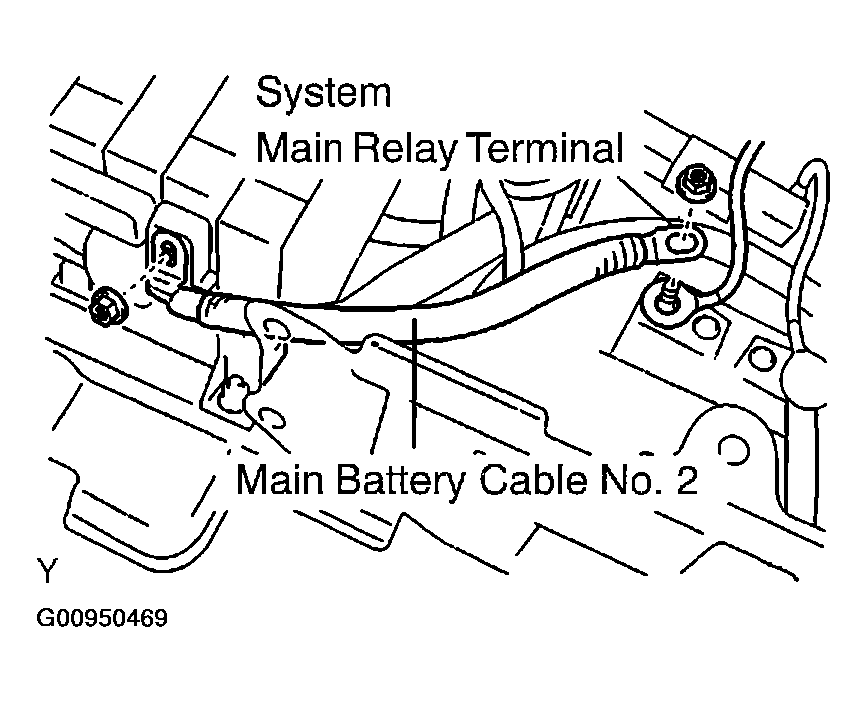 System
Main Relay Terminal

Main Battery Cable No. 2

Y

G00950469