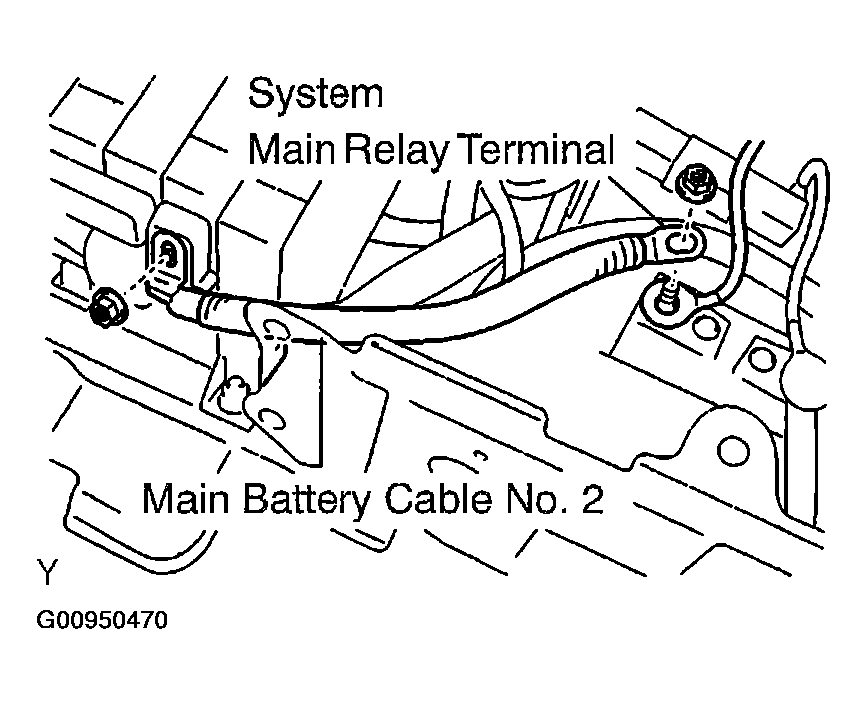 System
Main Relay Terminal

Main Battery Cable No. 2

Y

G00950470