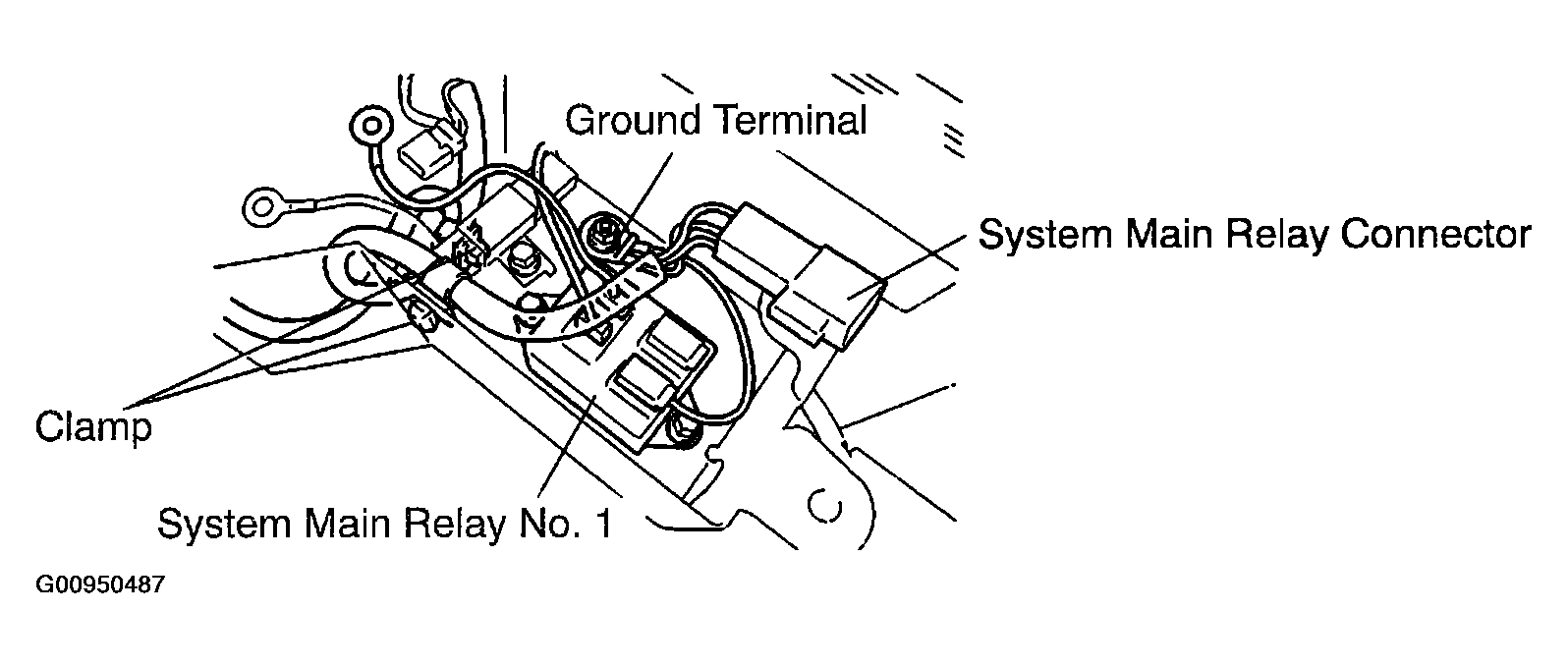 Ground Terminal

System Main Relay Connector

Clamp

System Main Relay No. 1

G00950487