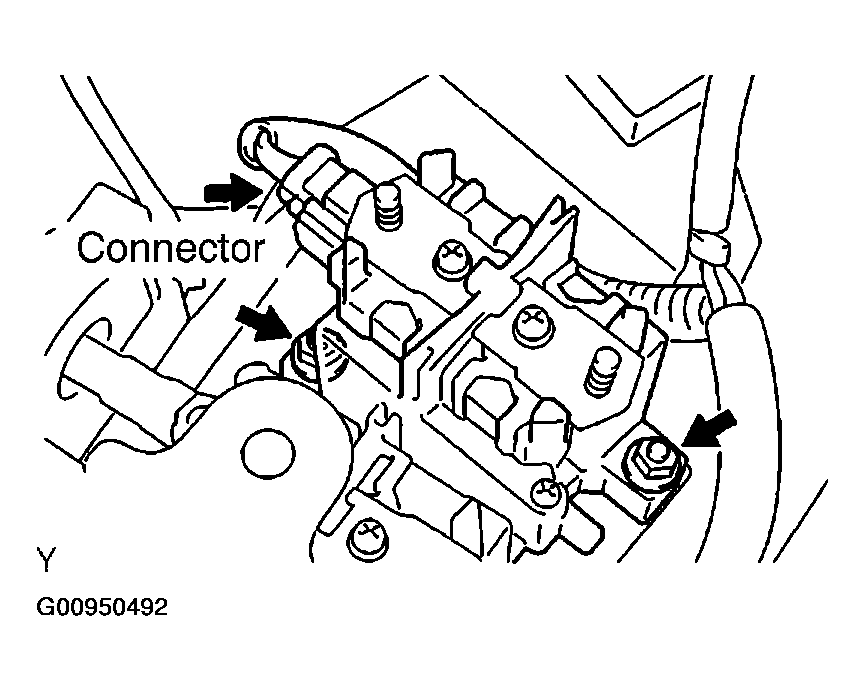 Connector

Y

G00950492