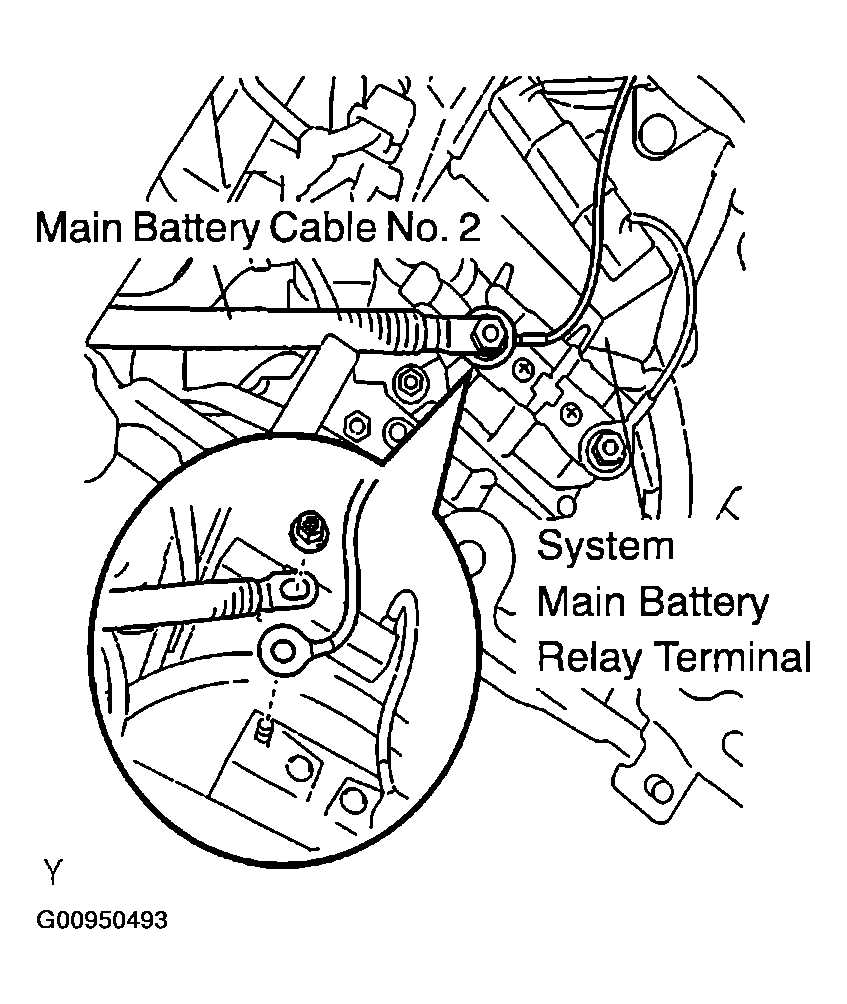 Main Battery Cable No. 2

System
Main Battery
Relay Terminal

Y

G00950493