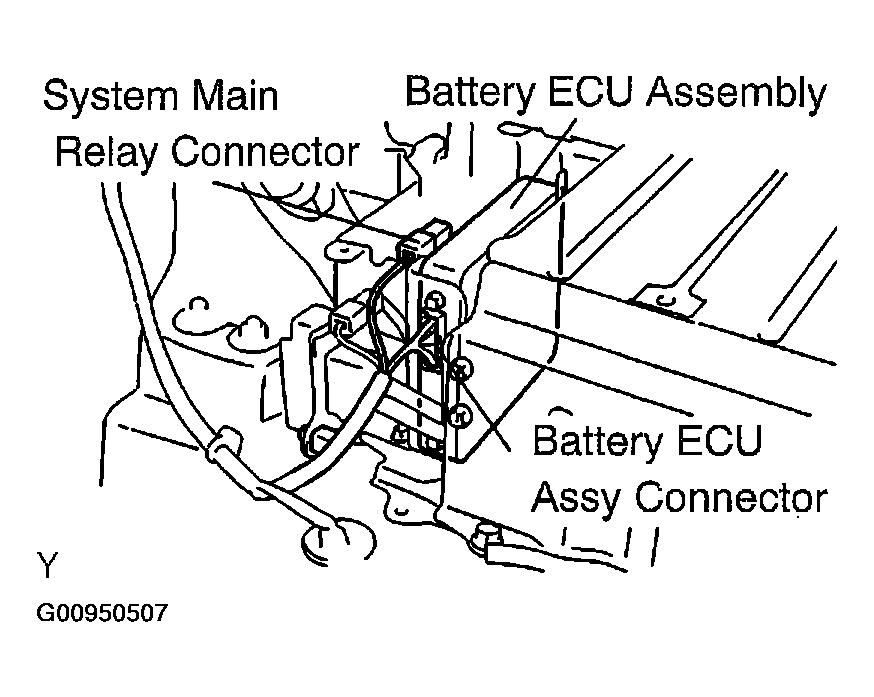 System Main Relay Connector

Battery ECU Assembly

Battery ECU Assy Connector

Y

G00950507