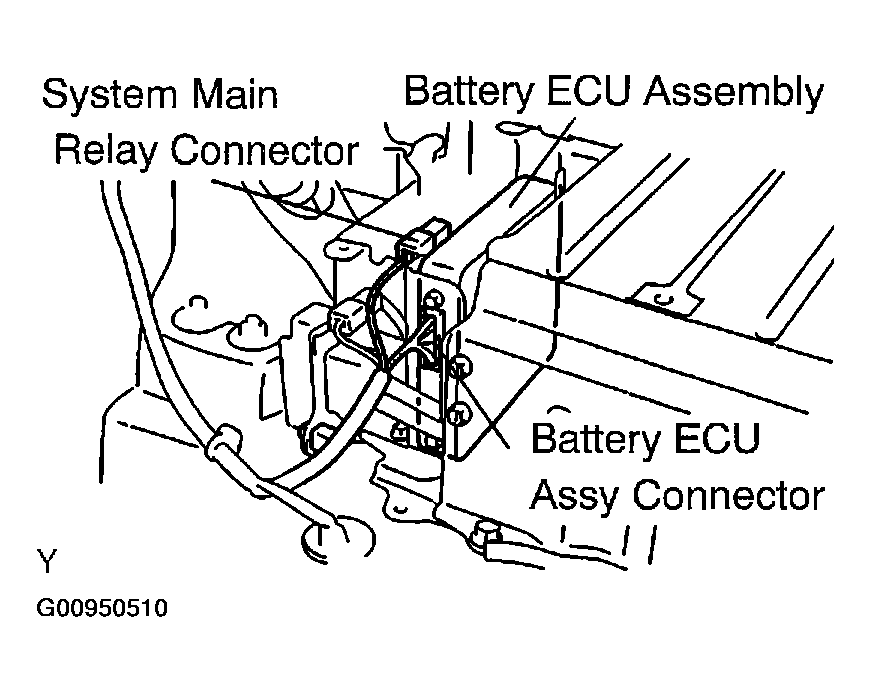 System Main Relay Connector

Battery ECU Assembly

Battery ECU Assy Connector

Y

G00950510