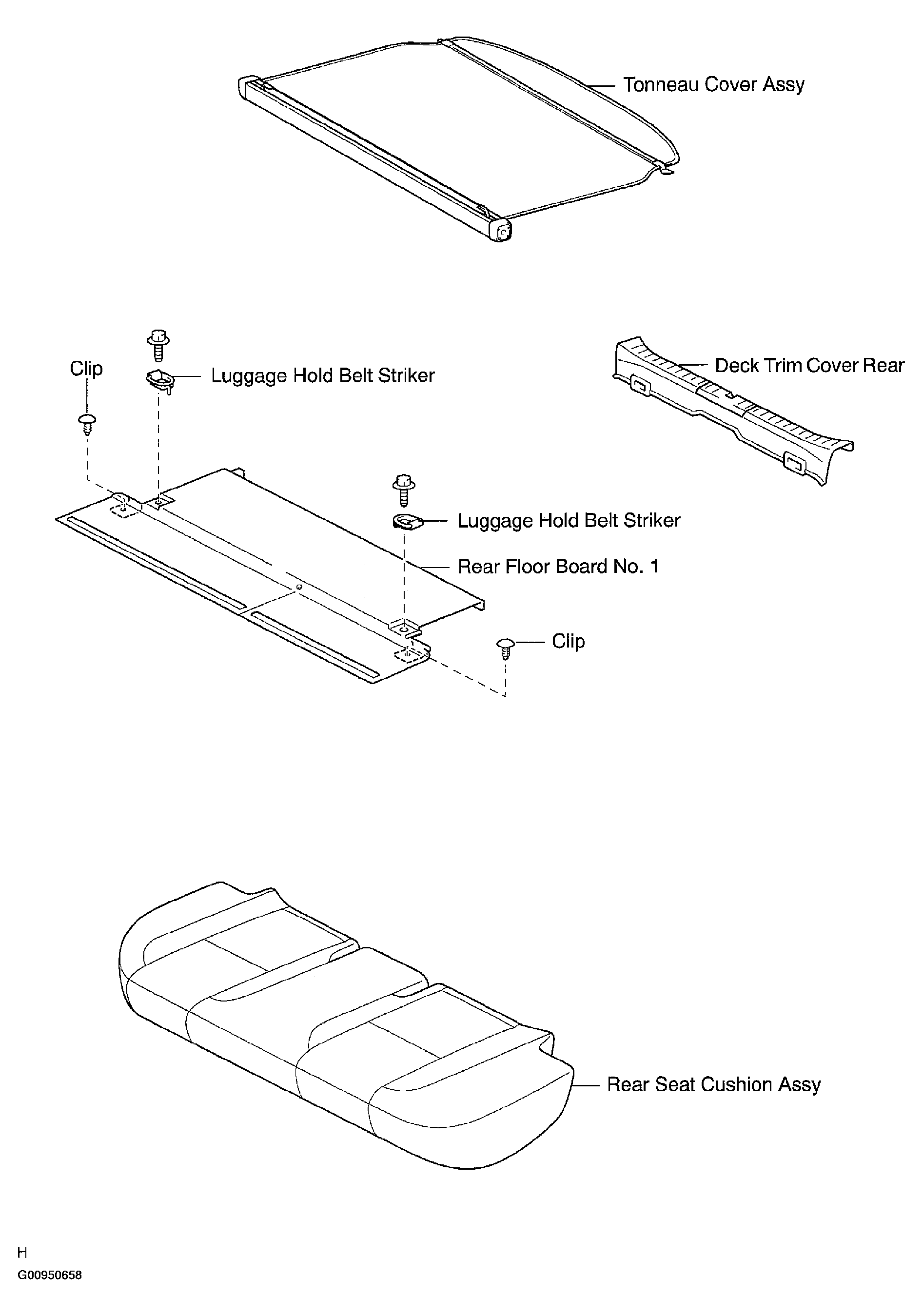 Tonneau Cover Assy

Clip

Luggage Hold Belt Striker

Deck Trim Cover Rear

Luggage Hold Belt Striker

Rear Floor Board No. 1

Clip

Rear Seat Cushion Assy

H

G00950658