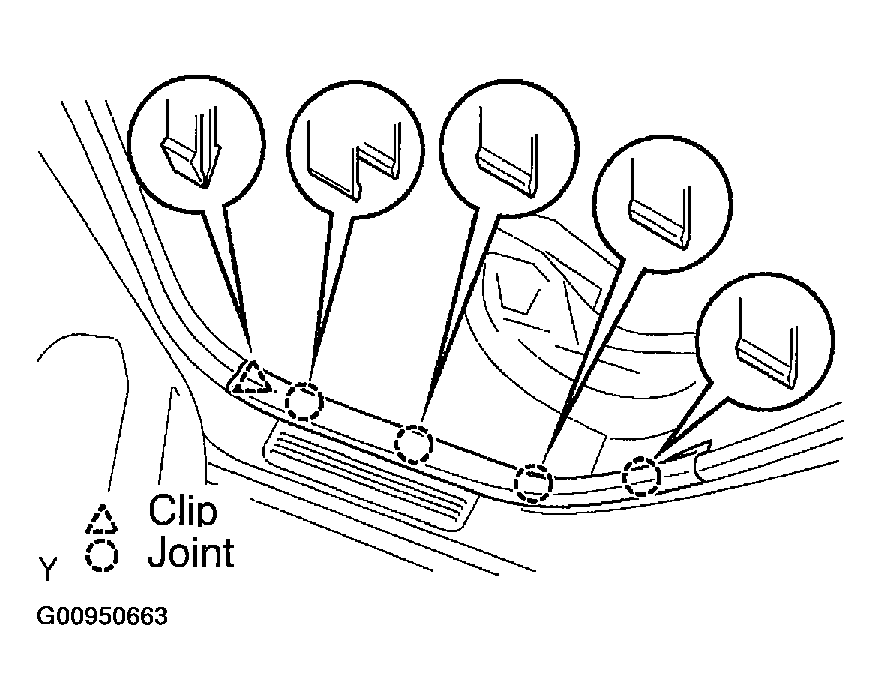 Clip
Joint
Y
G00950663