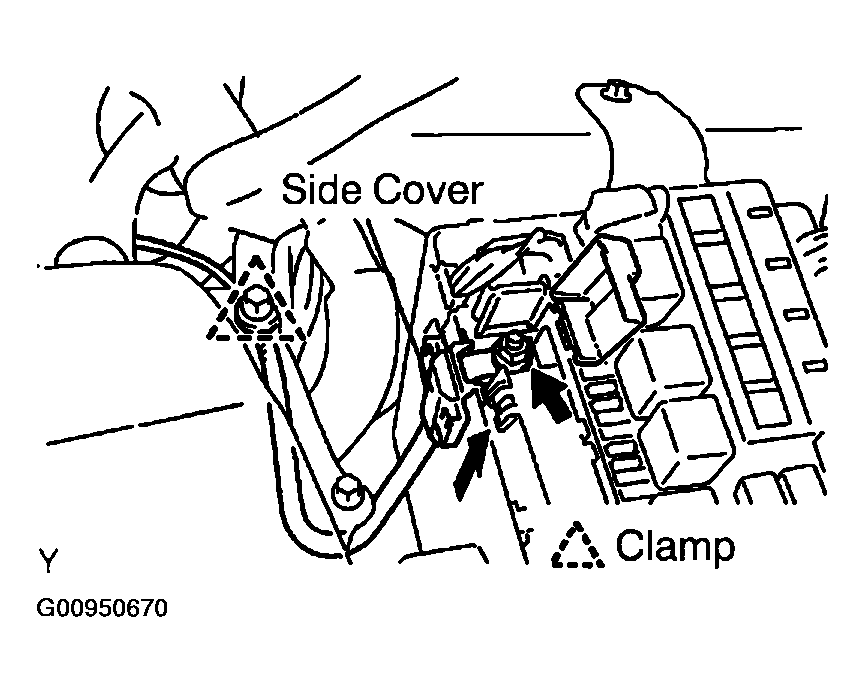 Side Cover

Clamp

Y

G00950670