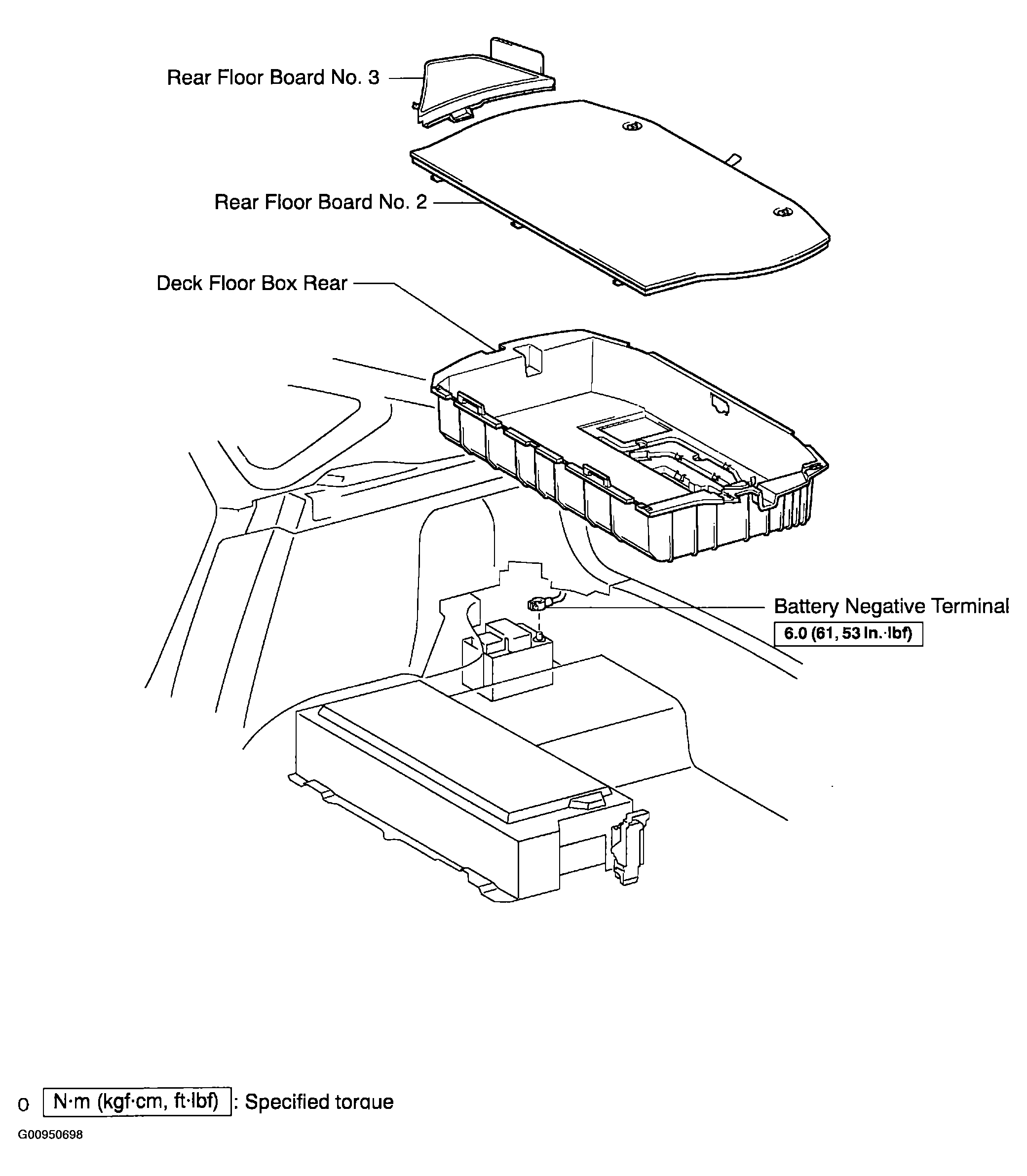 Rear Floor Board No. 3

Rear Floor Board No. 2

Deck Floor Box Rear

Battery Negative Terminal

6.0 (61, 53 In.·lbf)

0 N·m (kgf·cm, ft·lbf) : Specified torque

G00950698