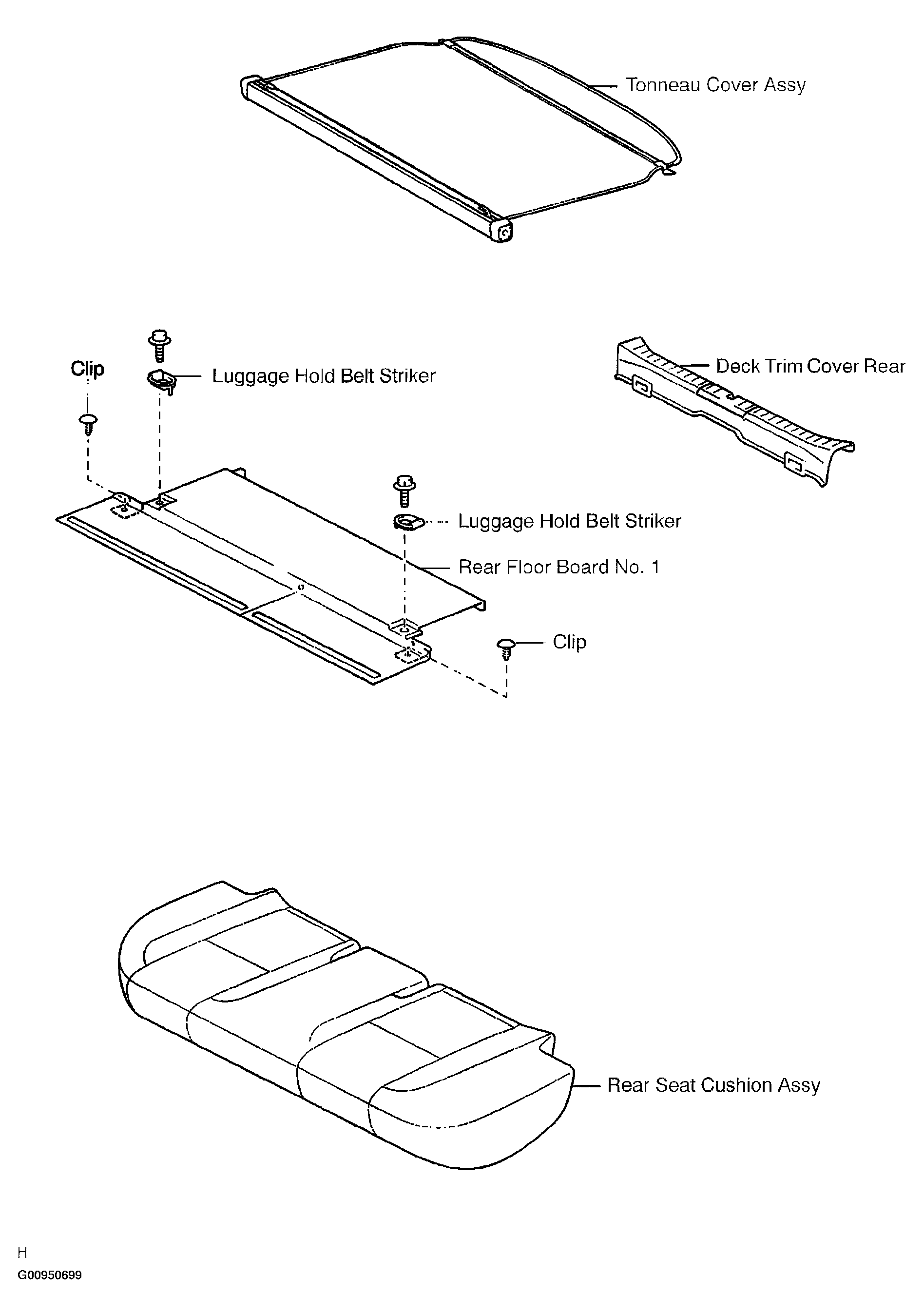 Tonneau Cover Assy

Clip

Luggage Hold Belt Striker

Deck Trim Cover Rear

Luggage Hold Belt Striker

Rear Floor Board No. 1

Clip

Rear Seat Cushion Assy

H

G00950699