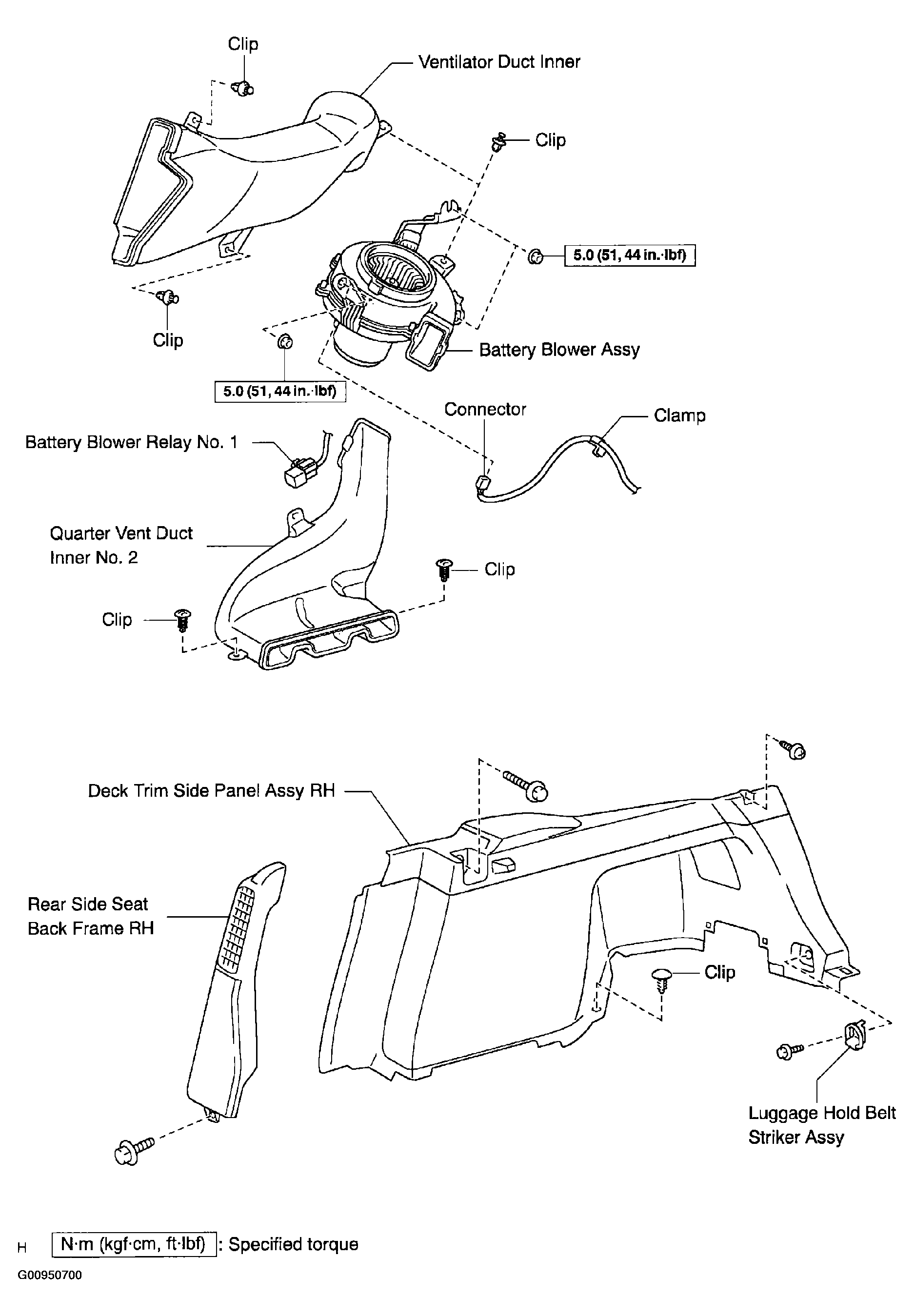 Clip

Ventilator Duct Inner

Clip

5.0 (51, 44 in.·lbf)

Clip

Battery Blower Assy

5.0 (51, 44 in.·lbf)

Connector

Clamp

Battery Blower Relay No. 1

Quarter Vent Duct Inner No. 2

Clip

Clip

Deck Trim Side Panel Assy RH

Rear Side Seat Back Frame RH

Clip

Luggage Hold Belt Striker Assy

H N·m (kgf·cm, ft·lbf) : Specified torque

G00950700