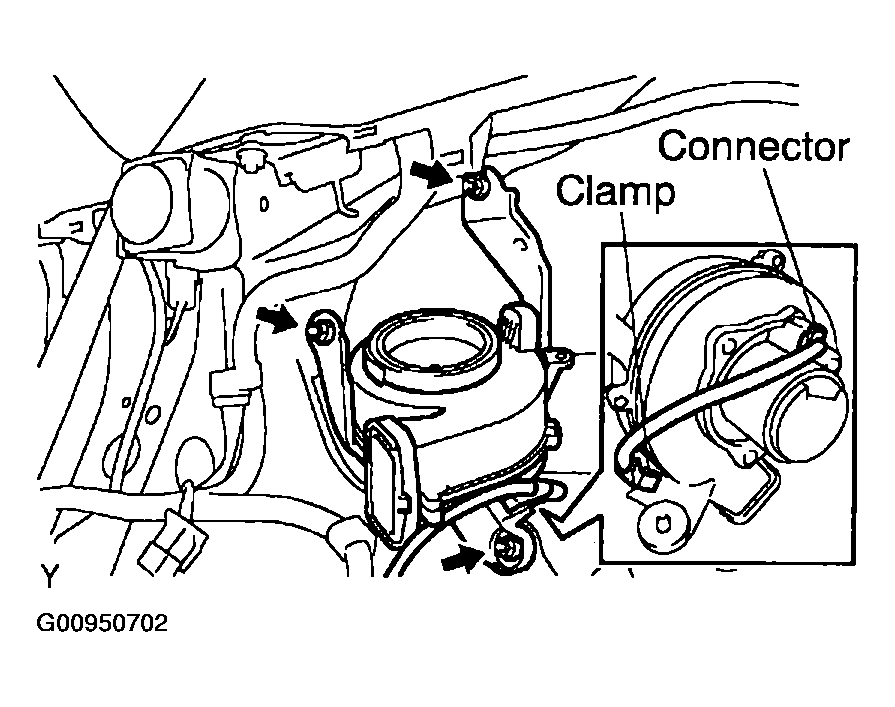 Connector
Clamp
Y
G00950702