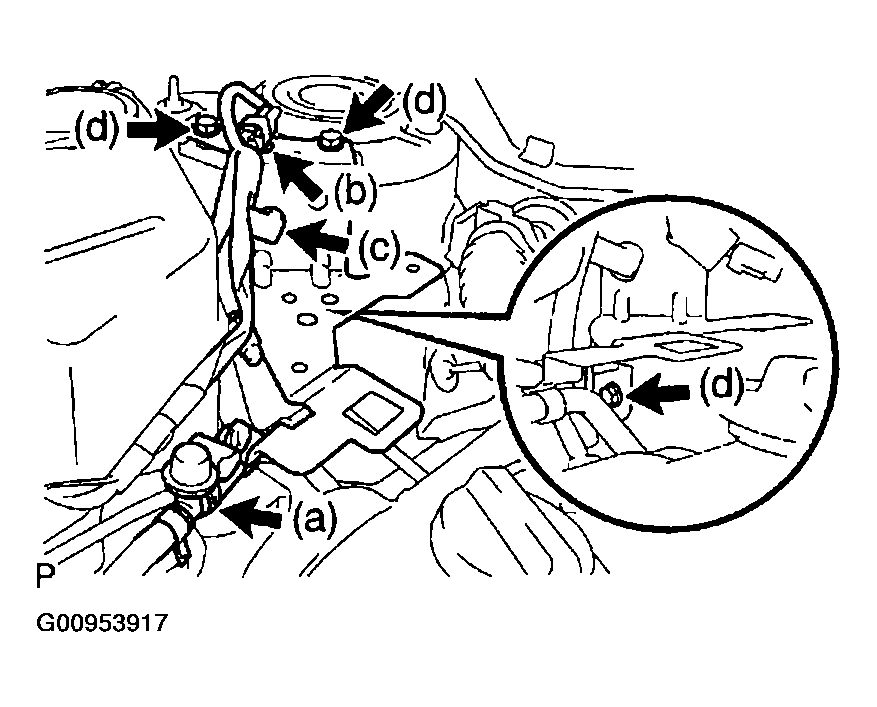 (d)

(d)

(b)

(c)

(d)

(a)

P

G00953917