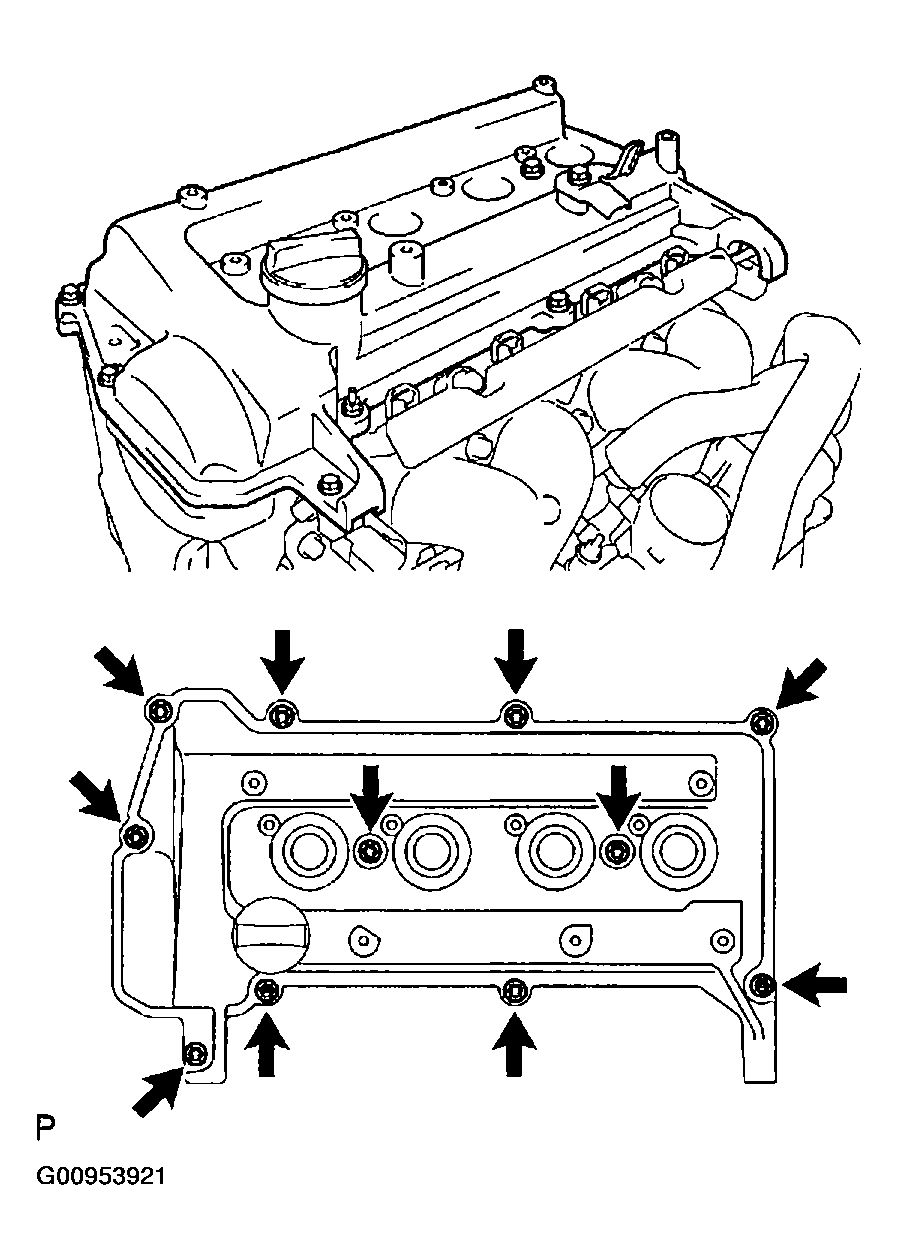 P

G00953921