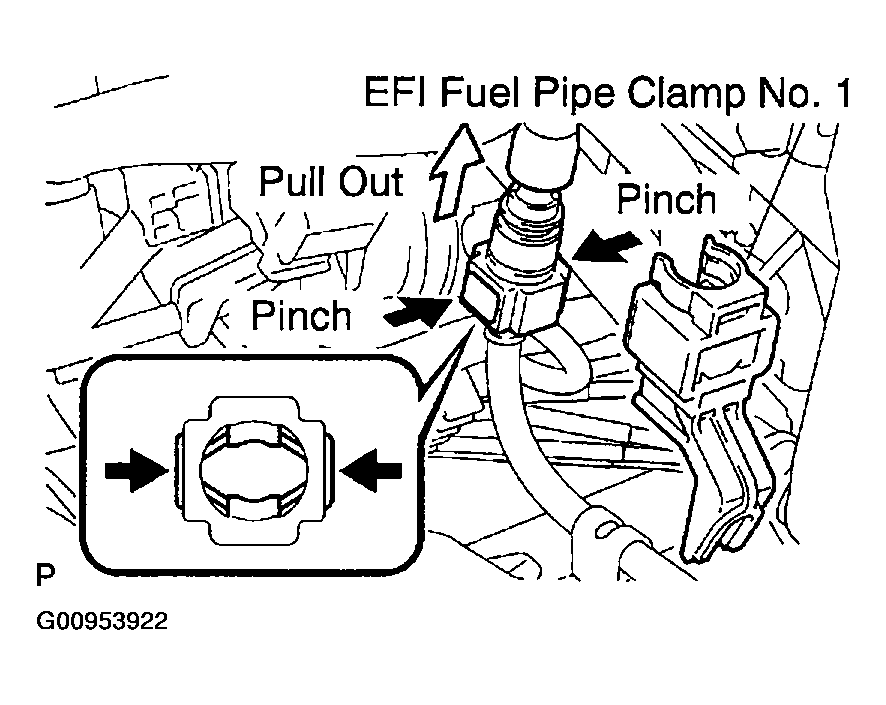 EFI Fuel Pipe Clamp No. 1
Pull Out
Pinch
Pinch
P
G00953922