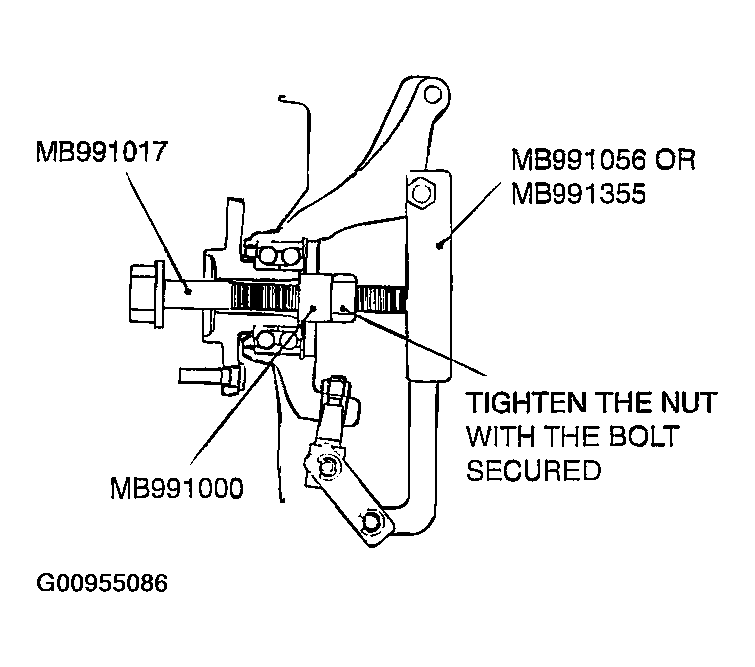 MB991017

MB991056 OR
MB991355

TIGHTEN THE NUT
WITH THE BOLT
SECURED

MB991000

G00955086