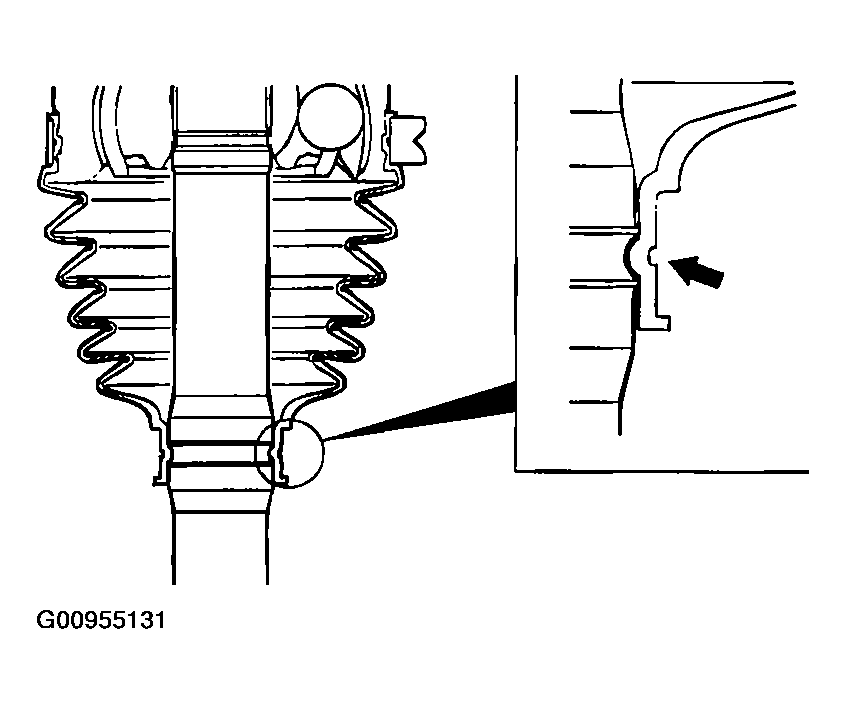 G00955131