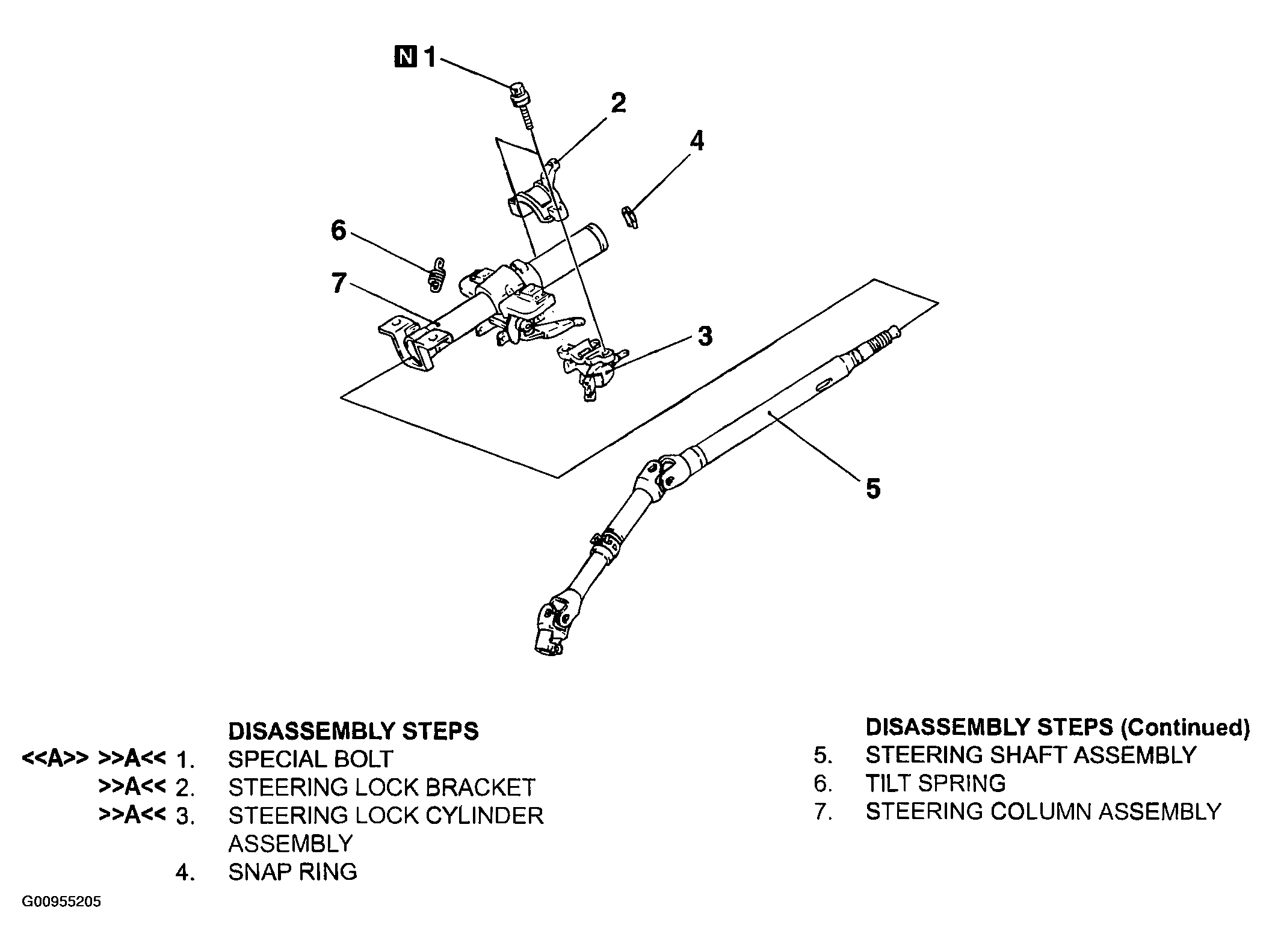 N 1

2

4

6

7

3

5

DISASSEMBLY STEPS
<<A>> >>A<< 1. SPECIAL BOLT
>>A<< 2. STEERING LOCK BRACKET
>>A<< 3. STEERING LOCK CYLINDER ASSEMBLY
4. SNAP RING

DISASSEMBLY STEPS (Continued)
5. STEERING SHAFT ASSEMBLY
6. TILT SPRING
7. STEERING COLUMN ASSEMBLY

G00955205