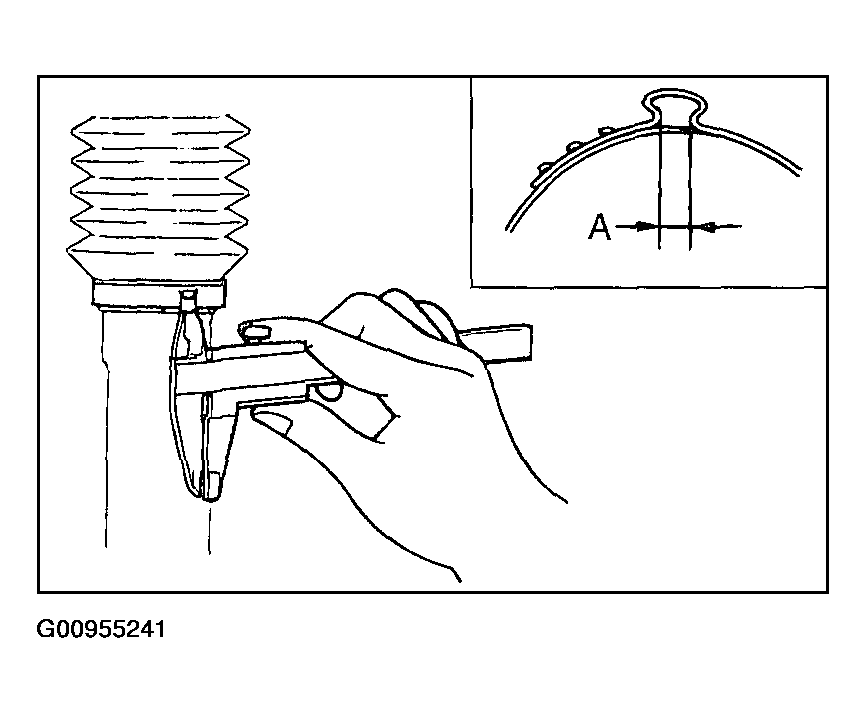 A

G00955241