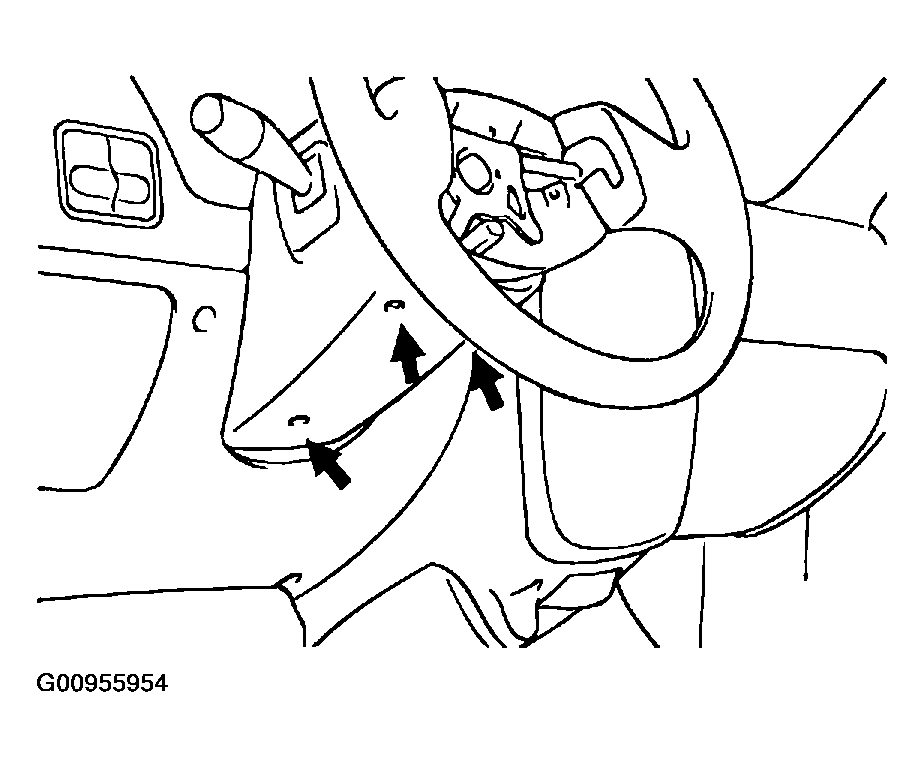 G00955954