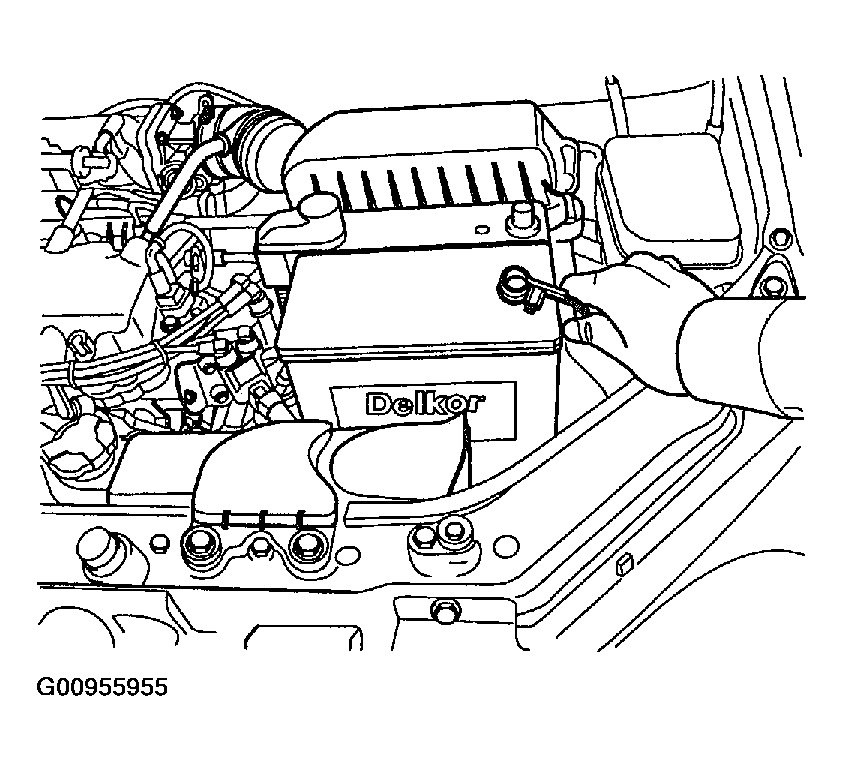 Delkor

G00955955