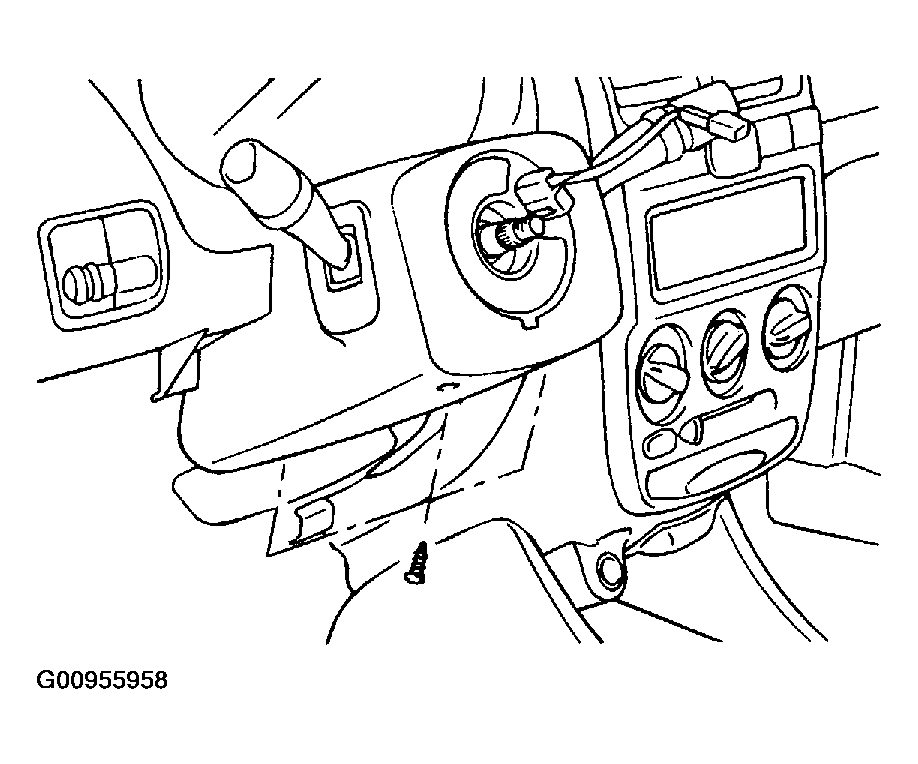 G00955958