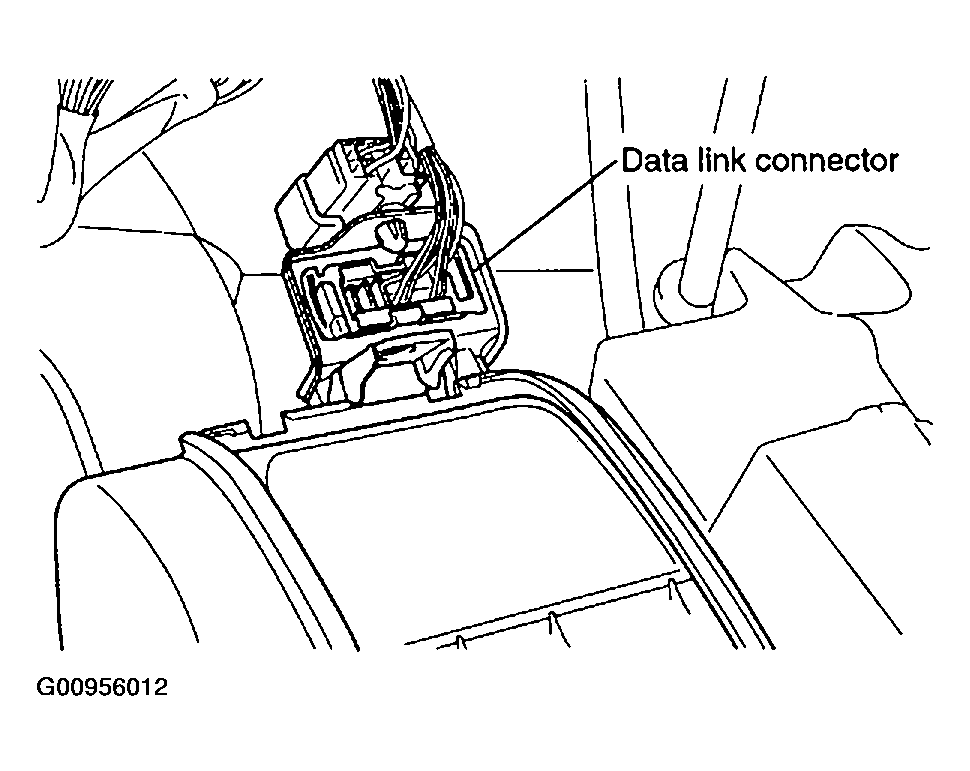 Data link connector

G00956012