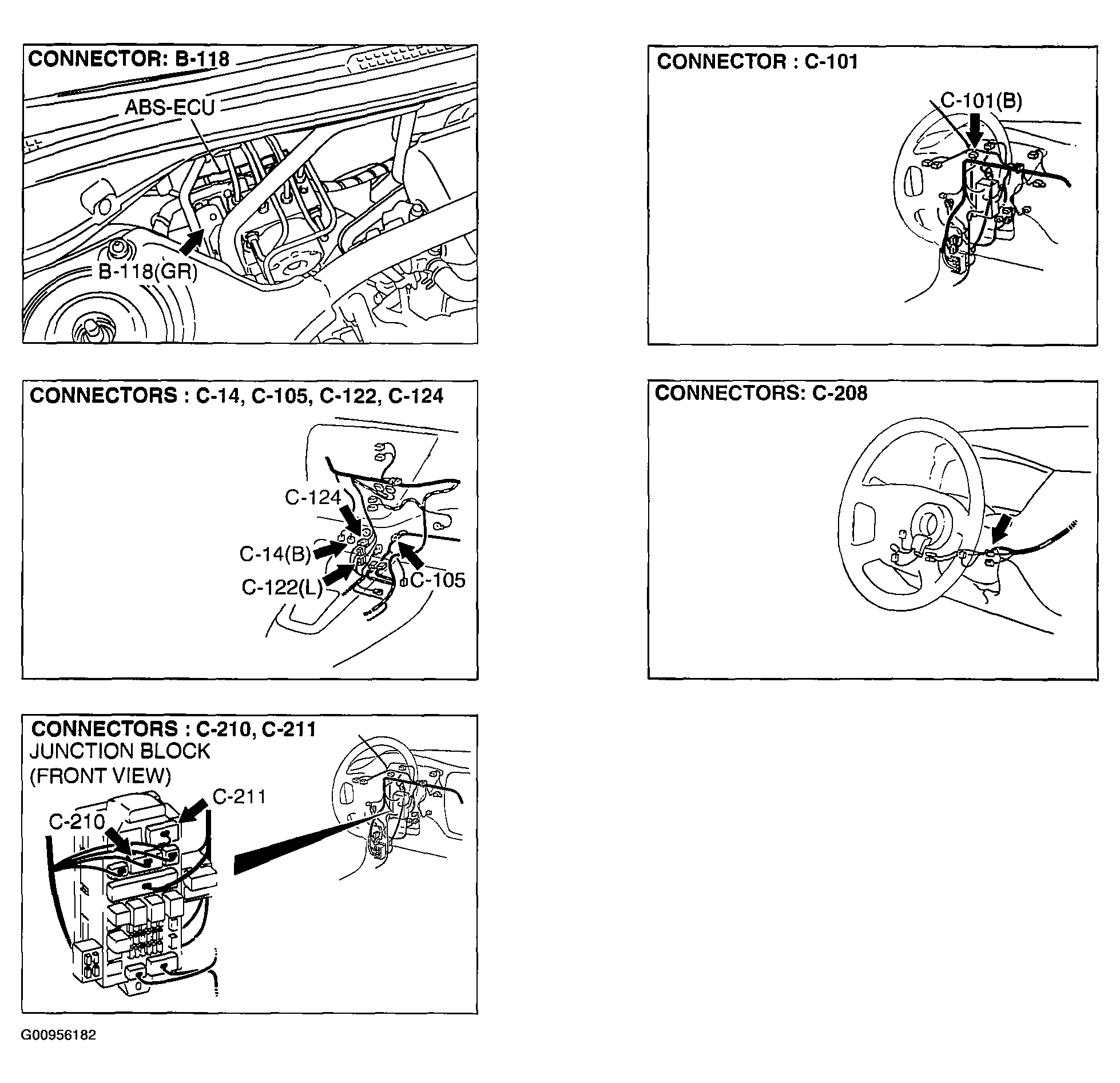 CONNECTOR: B-118

ABS-ECU

B-118(GR)

CONNECTOR : C-101

C-101(B)

CONNECTORS : C-14, C-105, C-122, C-124

C-124

C-14(B)

C-122(L)

C-105

CONNECTORS: C-208

CONNECTORS : C-210, C-211
JUNCTION BLOCK
(FRONT VIEW)

C-211

C-210

G00956182