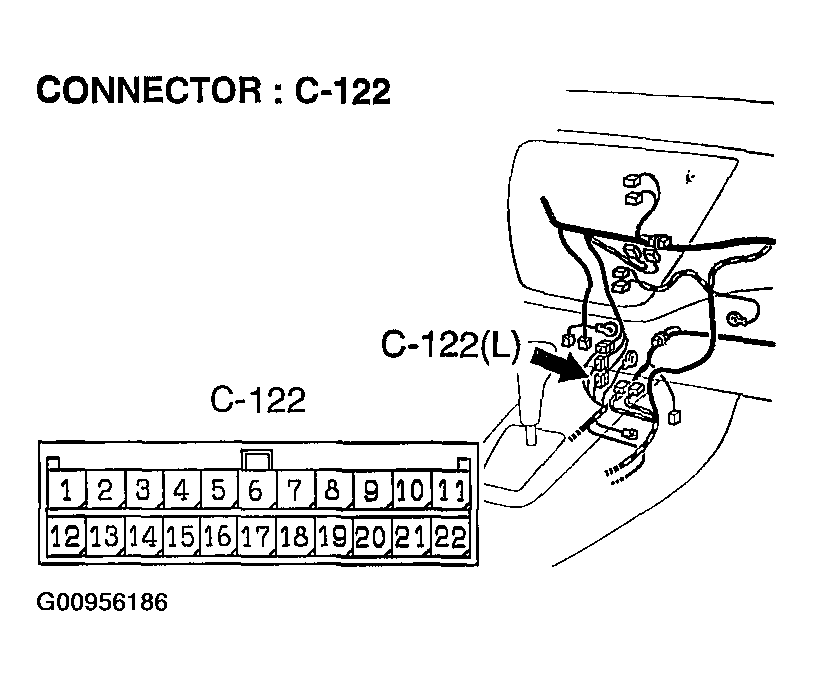 CONNECTOR : C-122

C-122(L)

C-122

| 1 | 2 | 3 | 4 | 5 | 6 | 7 | 8 | 9 | 10 | 11 |
|---|---|---|---|---|---|---|---|---|---|---|
| 12 | 13 | 14 | 15 | 16 | 17 | 18 | 19 | 20 | 21 | 22 |

G00956186