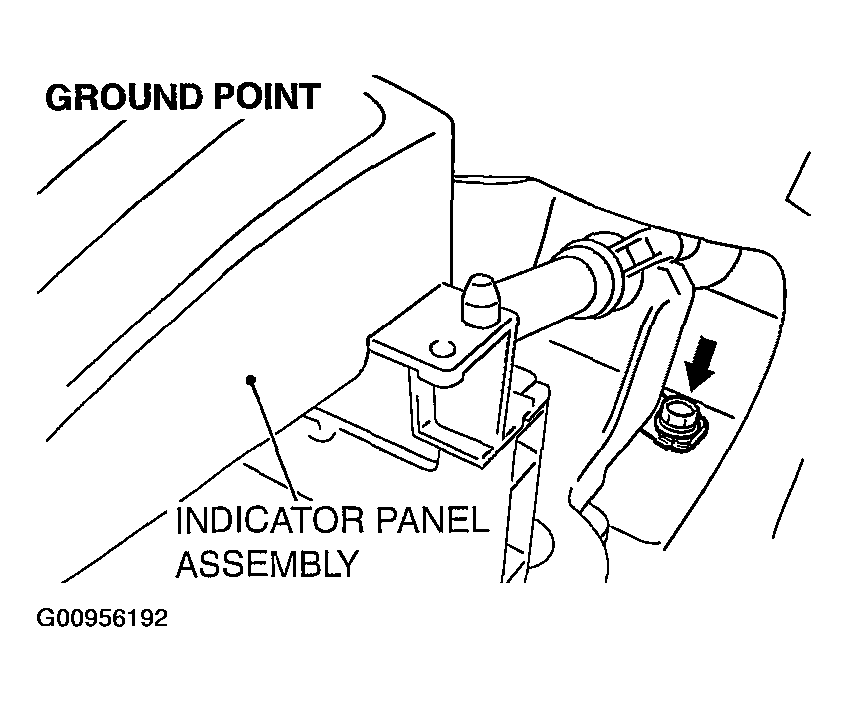 GROUND POINT

INDICATOR PANEL ASSEMBLY

G00956192