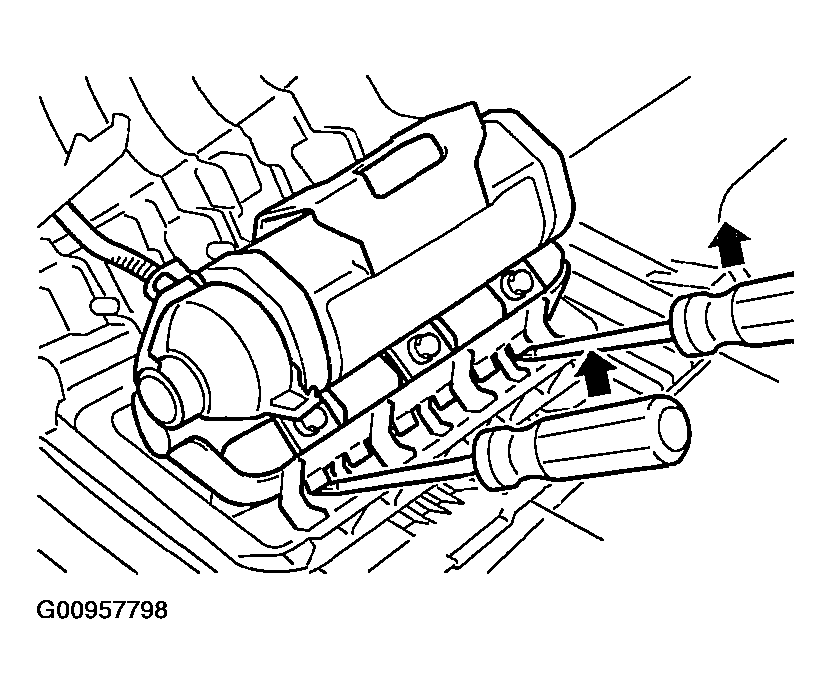 G00957798