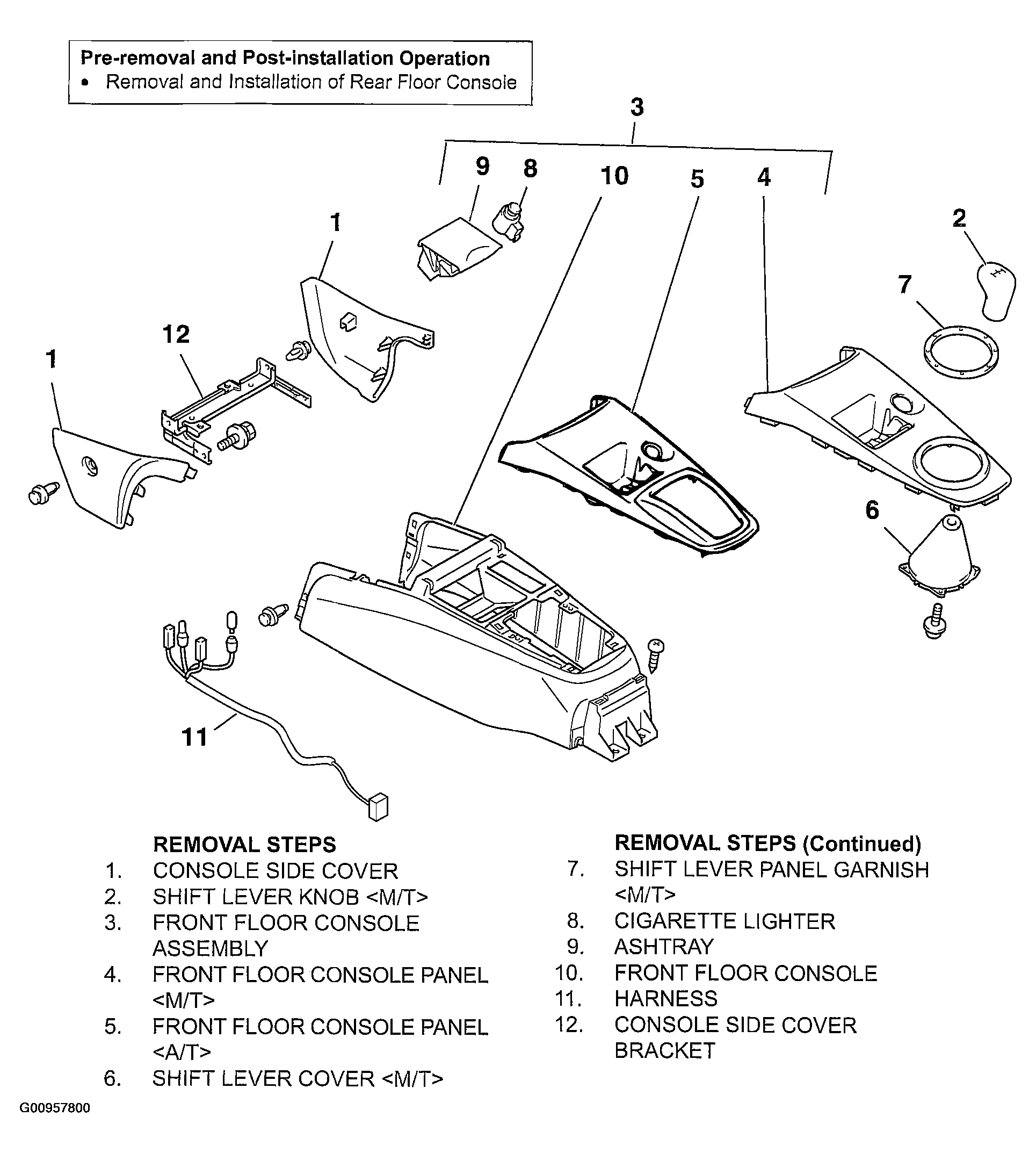 Pre-removal and Post-installation Operation
• Removal and Installation of Rear Floor Console

3
9 8 10 5 4
1
2
7
12
1
6
11

REMOVAL STEPS
1. CONSOLE SIDE COVER
2. SHIFT LEVER KNOB <M/T>
3. FRONT FLOOR CONSOLE ASSEMBLY
4. FRONT FLOOR CONSOLE PANEL <M/T>
5. FRONT FLOOR CONSOLE PANEL <A/T>
6. SHIFT LEVER COVER <M/T>

REMOVAL STEPS (Continued)
7. SHIFT LEVER PANEL GARNISH <M/T>
8. CIGARETTE LIGHTER
9. ASHTRAY
10. FRONT FLOOR CONSOLE
11. HARNESS
12. CONSOLE SIDE COVER BRACKET

G00957800