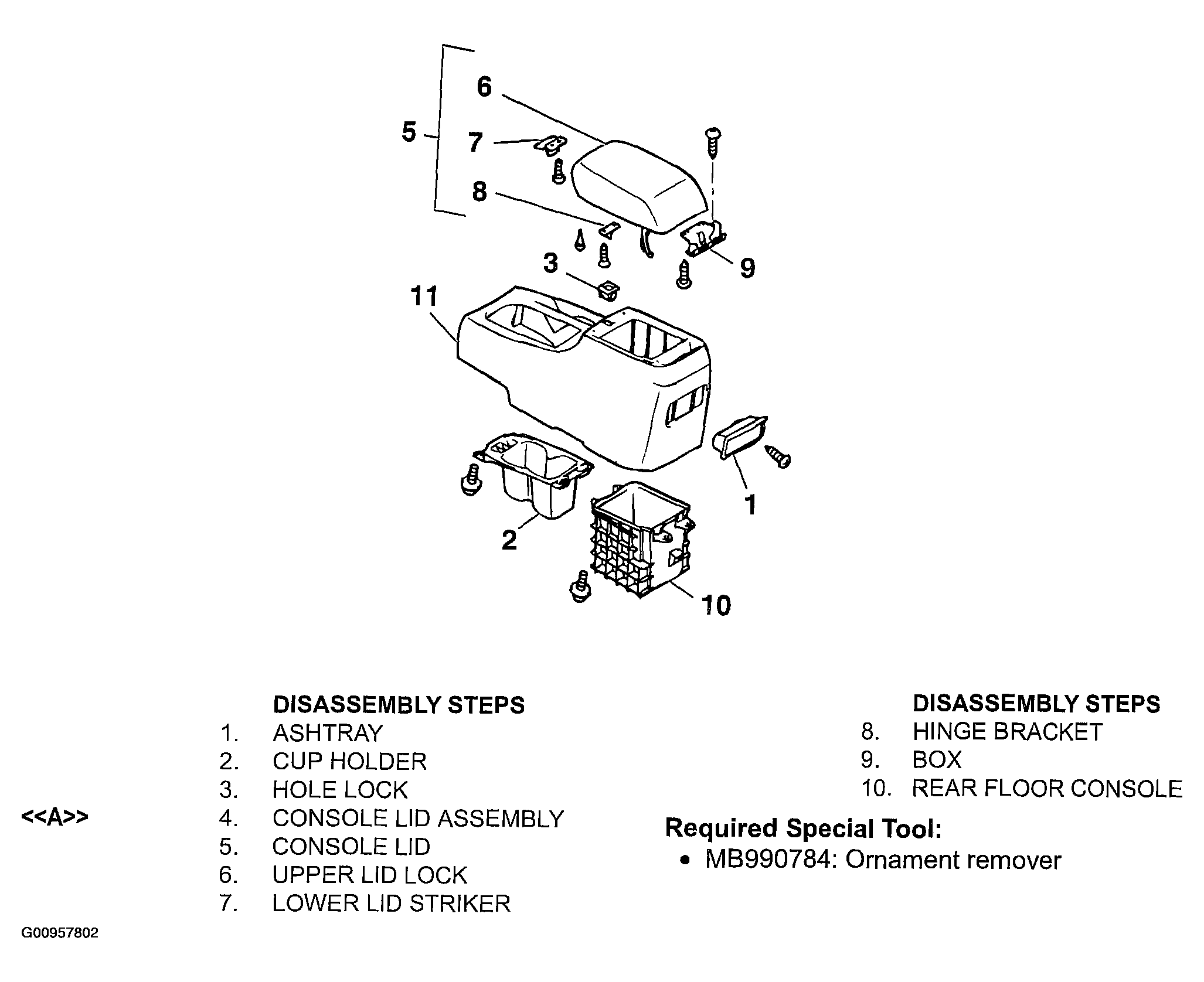 6
5
7
8
3
9
11
1
2
10

DISASSEMBLY STEPS
1. ASHTRAY
2. CUP HOLDER
3. HOLE LOCK
<<A>> 4. CONSOLE LID ASSEMBLY
5. CONSOLE LID
6. UPPER LID LOCK
7. LOWER LID STRIKER

DISASSEMBLY STEPS
8. HINGE BRACKET
9. BOX
10. REAR FLOOR CONSOLE

Required Special Tool:
• MB990784: Ornament remover

G00957802